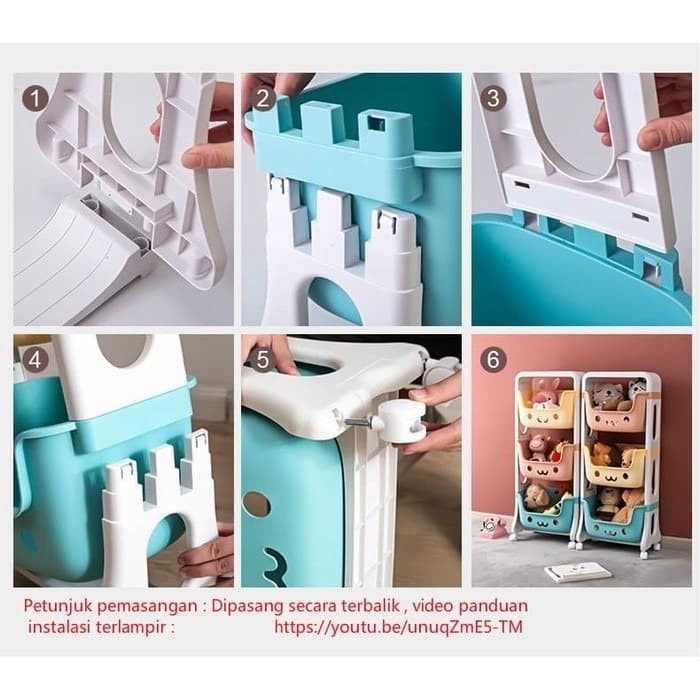 1

2

3

4

5

6

Petunjuk pemasangan : Dipasang secara terbalik , video panduan instalasi terlampir : https://youtu.be/unuqZmE5-TM