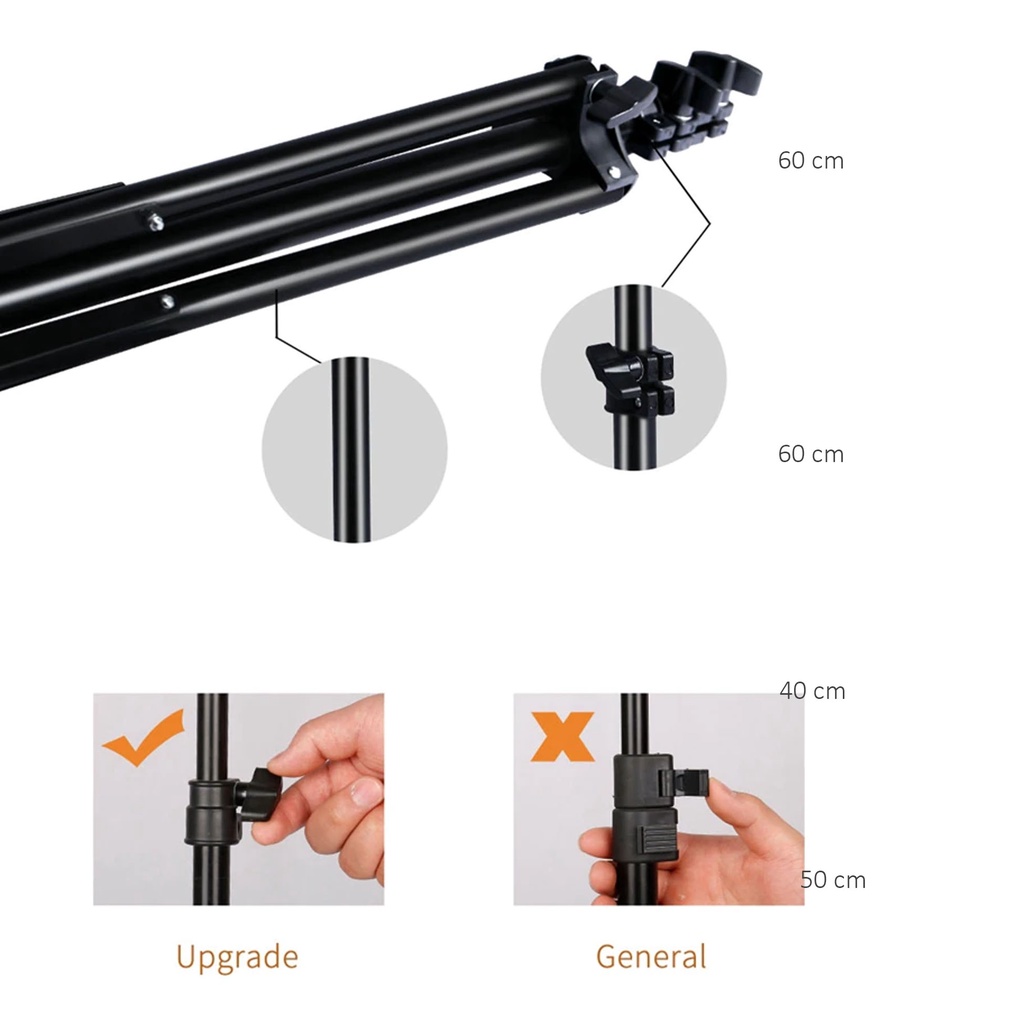 60 cm

60 cm

40 cm

50 cm

Upgrade

General