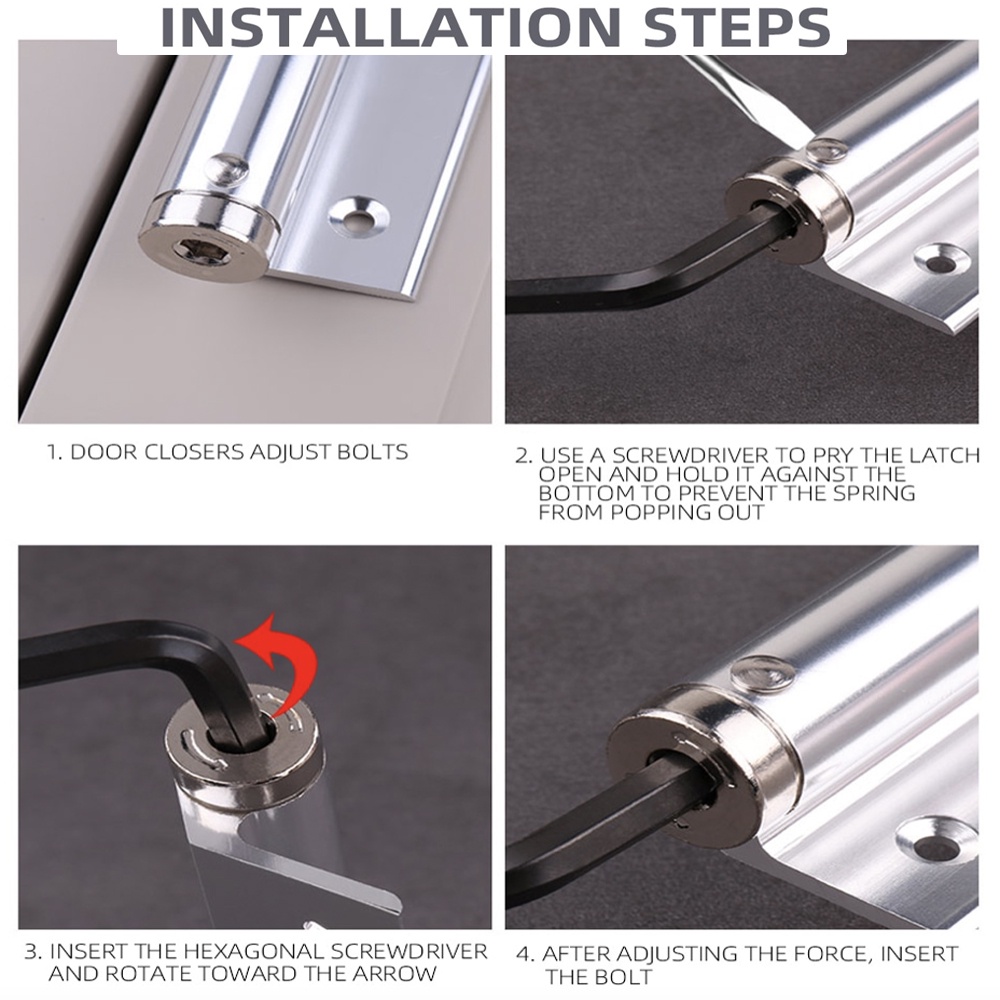 INSTALLATION STEPS

1. DOOR CLOSERS ADJUST BOLTS

2. USE A SCREWDRIVER TO PRY THE LATCH OPEN AND HOLD IT AGAINST THE BOTTOM TO PREVENT THE SPRING FROM POPPING OUT

3. INSERT THE HEXAGONAL SCREWDRIVER AND ROTATE TOWARD THE ARROW

4. AFTER ADJUSTING THE FORCE, INSERT THE BOLT