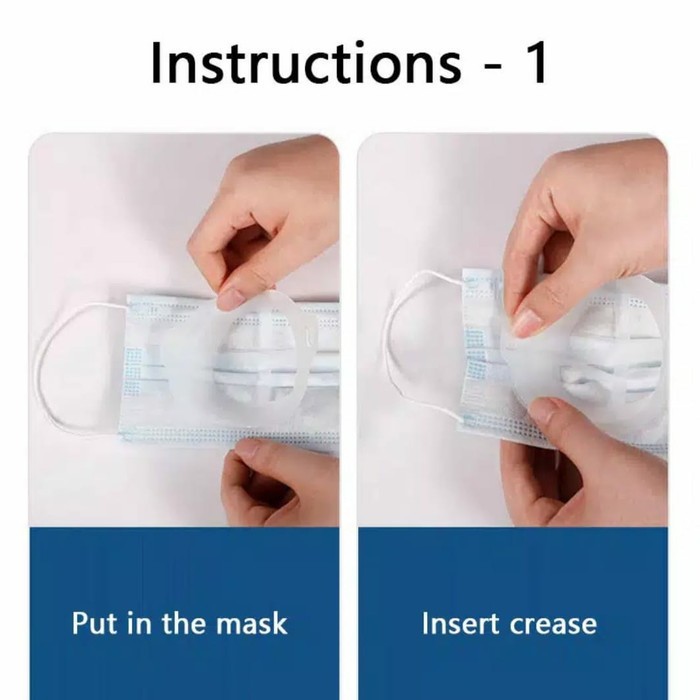 Instructions - 1

Put in the mask

Insert crease