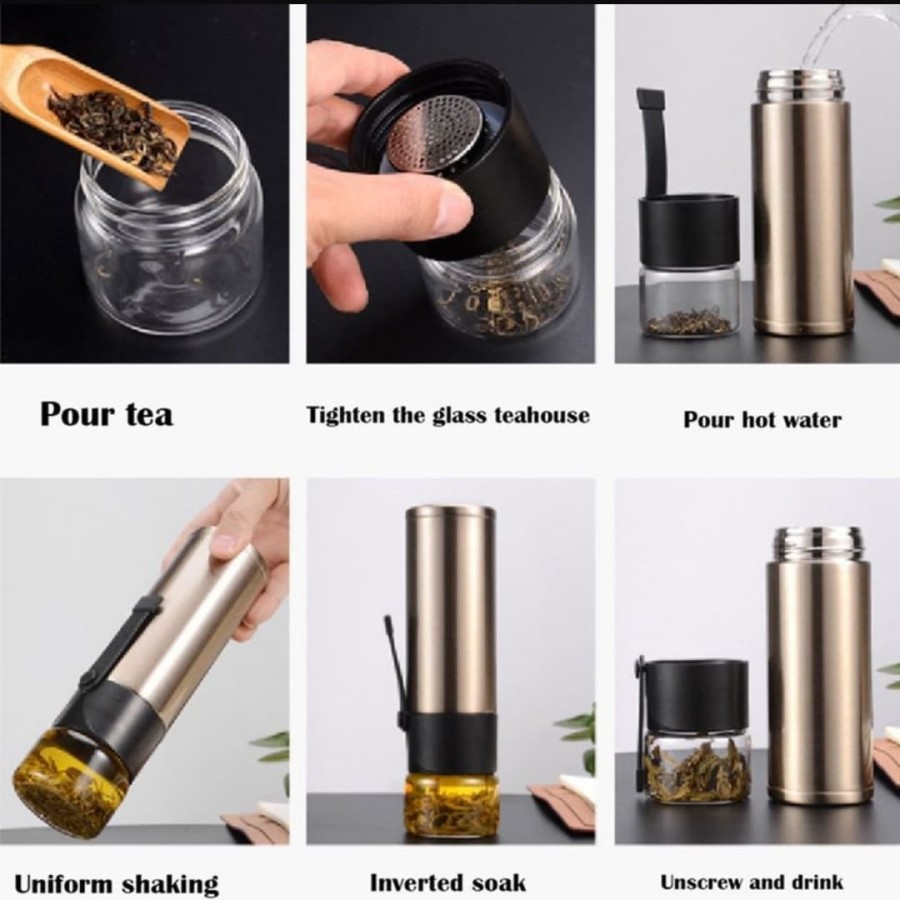 Pour tea

Tighten the glass teahouse

Pour hot water

Uniform shaking

Inverted soak

Unscrew and drink