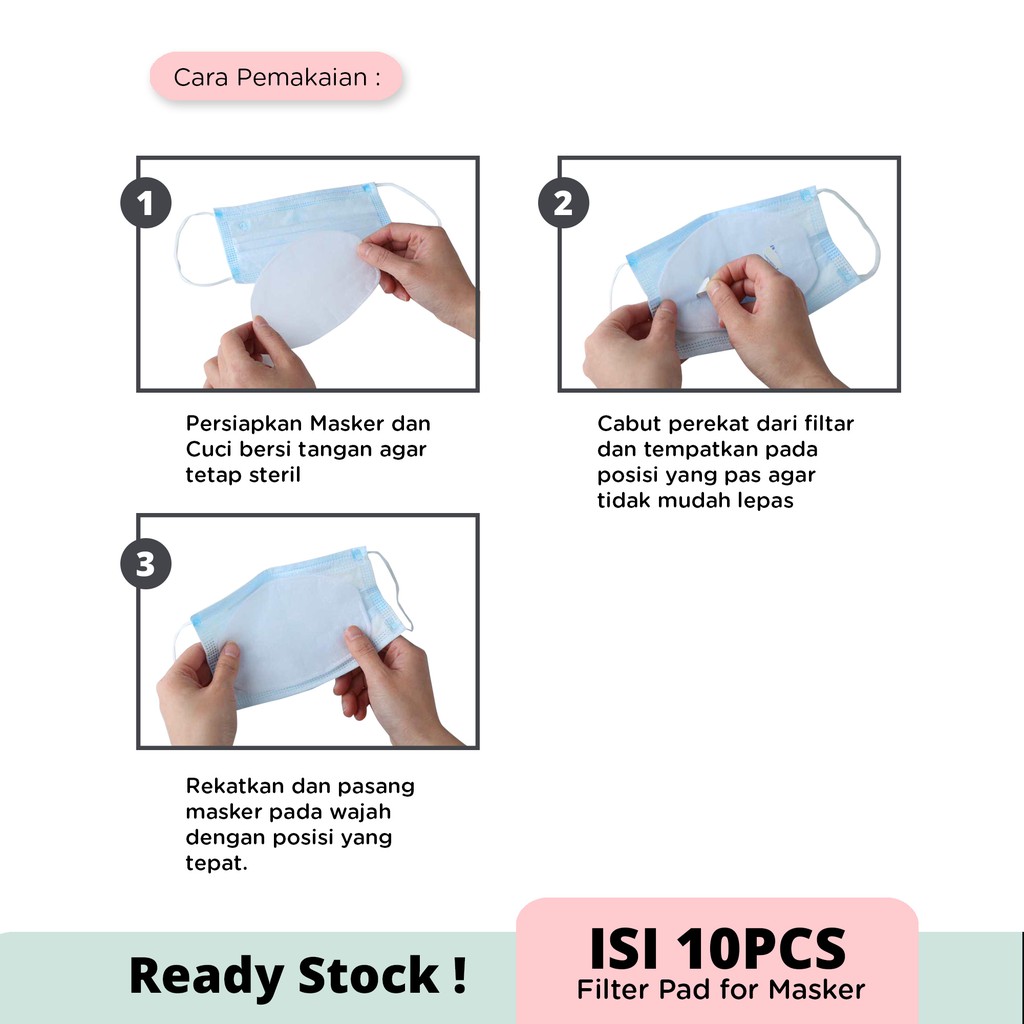 Cara Pemakaian :

1

Persiapkan Masker dan Cuci bersi tangan agar tetap steril

2

Cabut perekat dari filtar dan tempatkan pada posisi yang pas agar tidak mudah lepas

3

Rekatkan dan pasang masker pada wajah dengan posisi yang tepat.

Ready Stock !

ISI 10PCS
Filter Pad for Masker