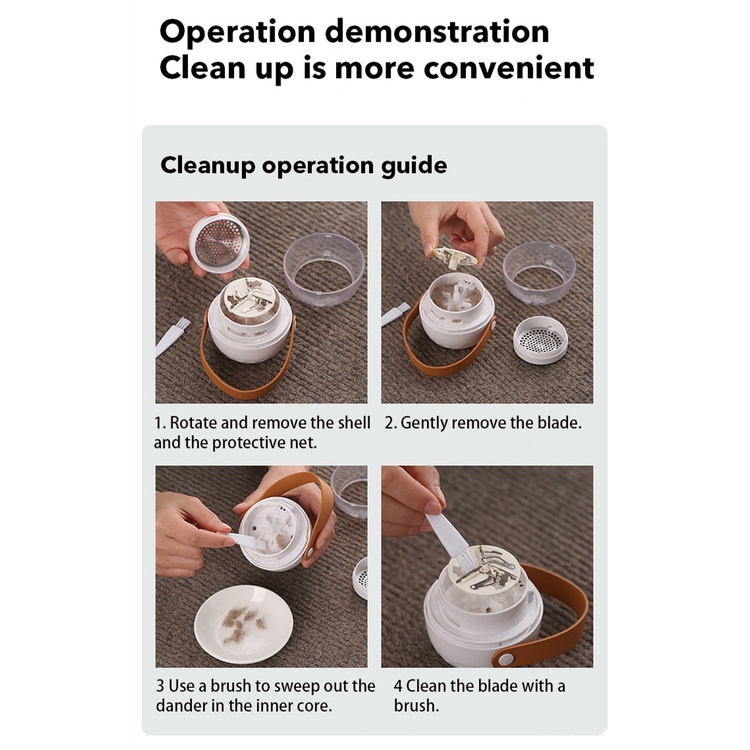 Operation demonstration
Clean up is more convenient

Cleanup operation guide

1. Rotate and remove the shell and the protective net.

2. Gently remove the blade.

3 Use a brush to sweep out the dander in the inner core.

4 Clean the blade with a brush.