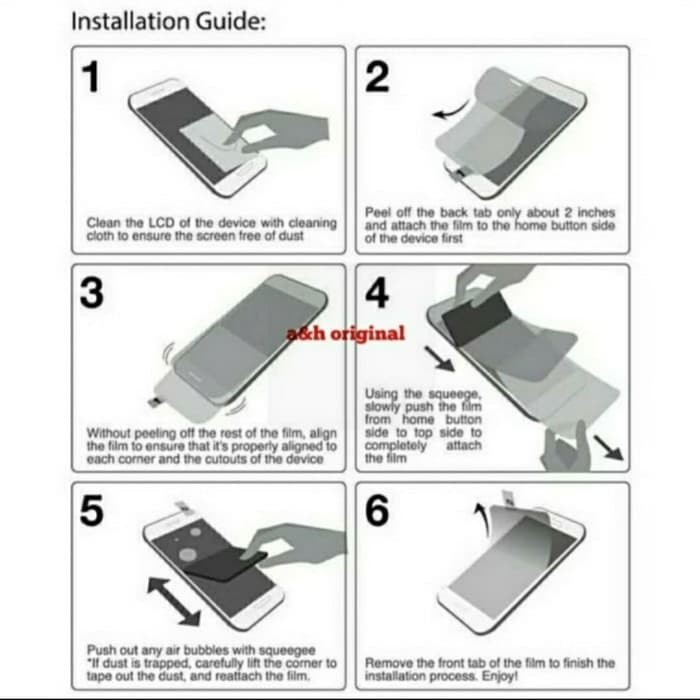 Installation Guide:

1

Clean the LCD of the device with cleaning cloth to ensure the screen free of dust

2

Peel off the back tab only about 2 inches and attach the film to the home button side of the device first

3

a&h original

Without peeling off the rest of the film, align the film to ensure that it's properly aligned to each corner and the cutouts of the device

4

Using the squeege, slowly push the film from home button side to top side to completely attach the film

5

Push out any air bubbles with squeegee
*If dust is trapped, carefully lift the corner to tape out the dust, and reattach the film.

6

Remove the front tab of the film to finish the installation process. Enjoy!