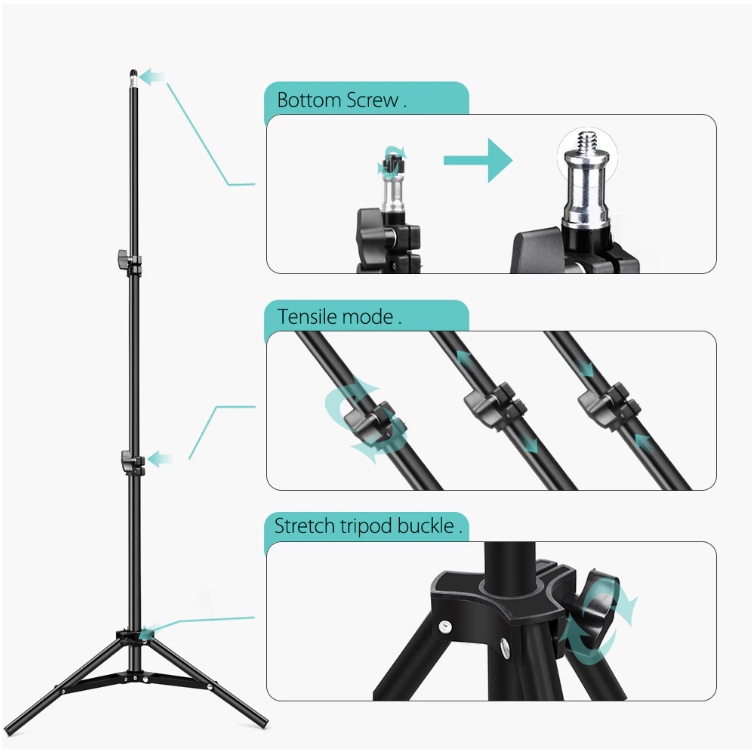 Bottom Screw .

Tensile mode .

Stretch tripod buckle .