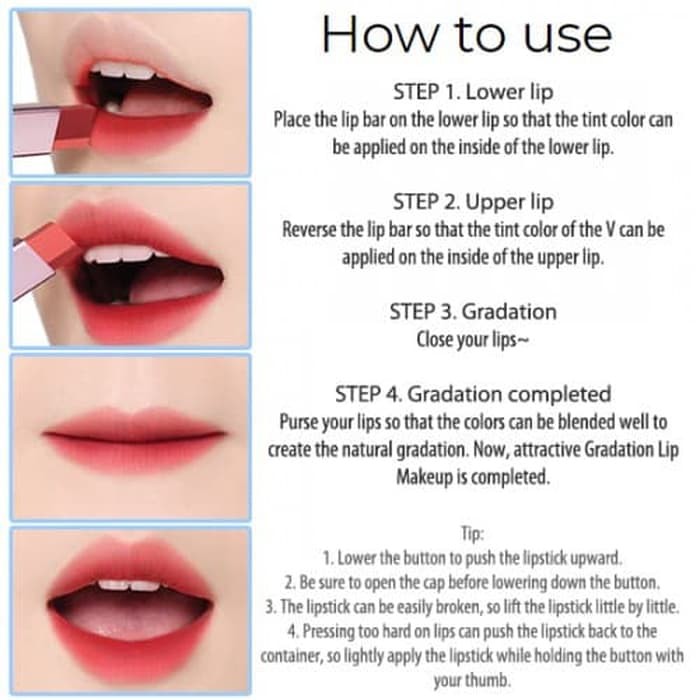 How to use

STEP 1. Lower lip
Place the lip bar on the lower lip so that the tint color can be applied on the inside of the lower lip.

STEP 2. Upper lip
Reverse the lip bar so that the tint color of the V can be applied on the inside of the upper lip.

STEP 3. Gradation
Close your lips~

STEP 4. Gradation completed
Purse your lips so that the colors can be blended well to create the natural gradation. Now, attractive Gradation Lip Makeup is completed.

Tip:
1. Lower the button to push the lipstick upward.
2. Be sure to open the cap before lowering down the button.
3. The lipstick can be easily broken, so lift the lipstick little by little.
4. Pressing too hard on lips can push the lipstick back to the container, so lightly apply the lipstick while holding the button with your thumb.