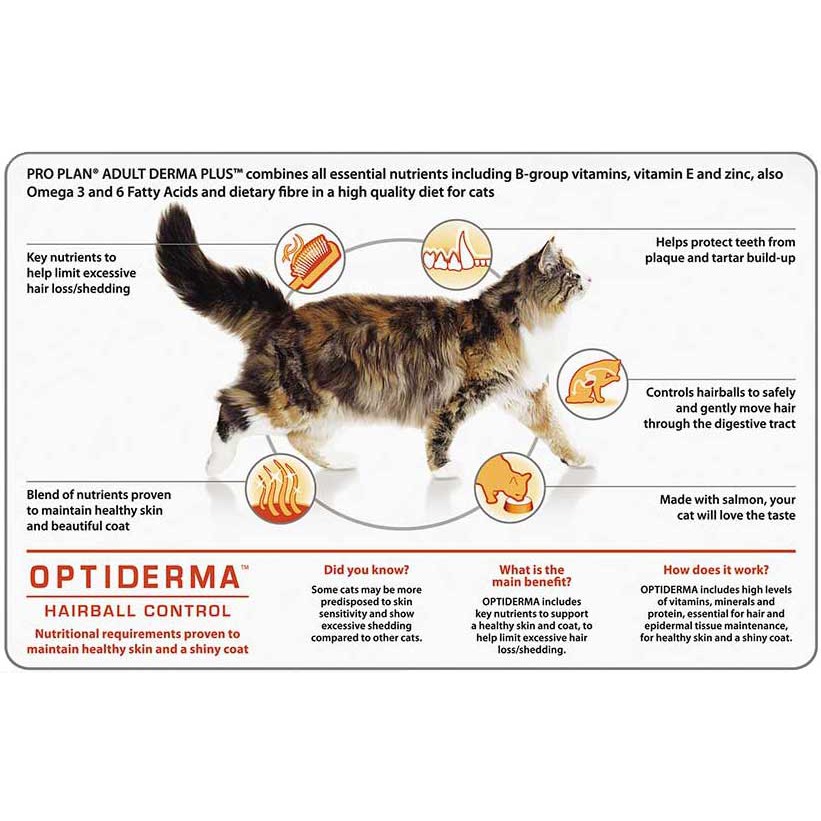 PRO PLAN® ADULT DERMA PLUS™ combines all essential nutrients including B-group vitamins, vitamin E and zinc, also Omega 3 and 6 Fatty Acids and dietary fibre in a high quality diet for cats

Key nutrients to help limit excessive hair loss/shedding

Helps protect teeth from plaque and tartar build-up

Controls hairballs to safely and gently move hair through the digestive tract

Blend of nutrients proven to maintain healthy skin and beautiful coat

Made with salmon, your cat will love the taste

OPTIDERMA™

HAIRBALL CONTROL

Nutritional requirements proven to maintain healthy skin and a shiny coat

Did you know?

Some cats may be more predisposed to skin sensitivity and show excessive shedding compared to other cats.

What is the main benefit?

OPTIDERMA includes key nutrients to support a healthy skin and coat, to help limit excessive hair loss/shedding.

How does it work?

OPTIDERMA includes high levels of vitamins, minerals and protein, essential for hair and epidermal tissue maintenance, for healthy skin and a shiny coat.