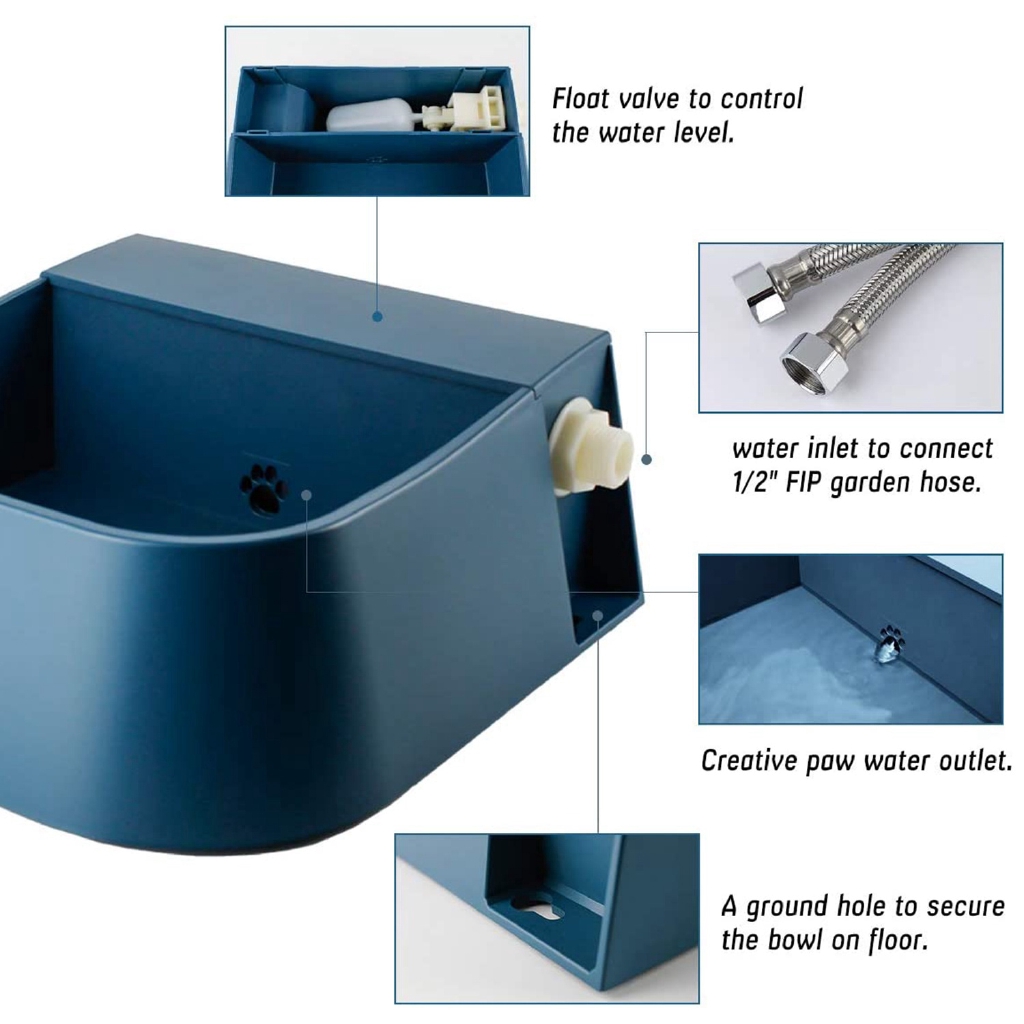 Float valve to control the water level.

water inlet to connect 1/2" FIP garden hose.

Creative paw water outlet.

A ground hole to secure the bowl on floor.