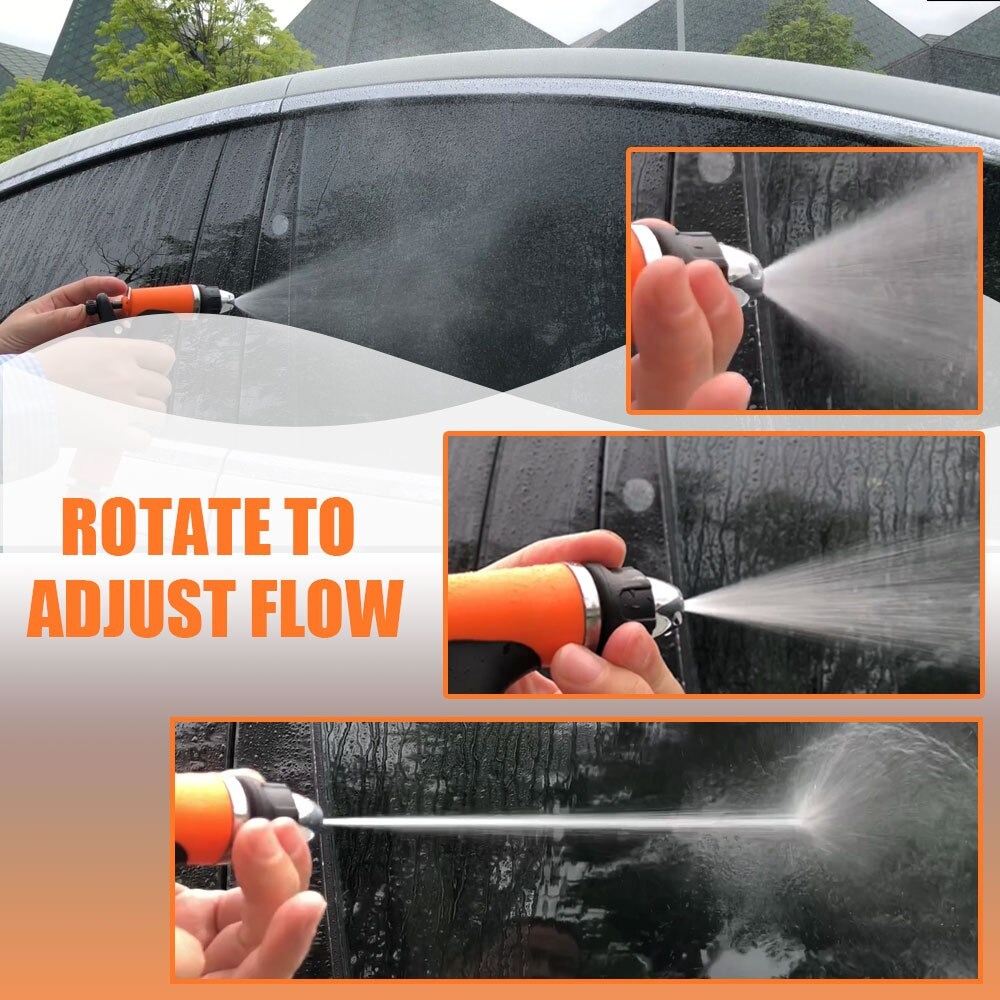 ROTATE TO ADJUST FLOW