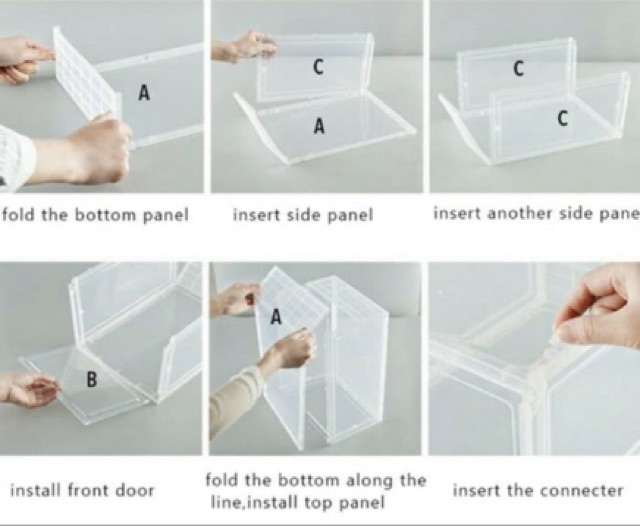 A

fold the bottom panel

C

A

insert side panel

C

C

insert another side pane

B

install front door

A

fold the bottom along the line,install top panel

insert the connecter