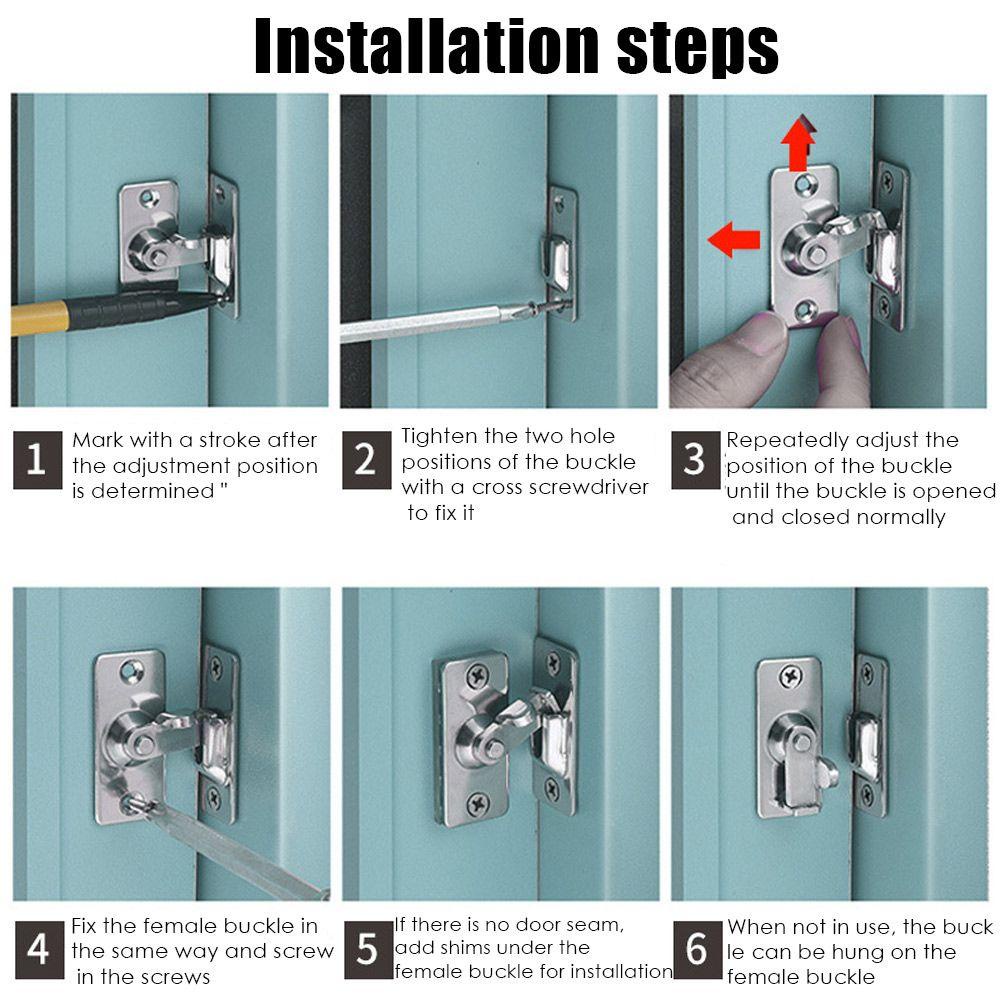 Installation steps

1 Mark with a stroke after the adjustment position is determined "

2 Tighten the two hole positions of the buckle with a cross screwdriver to fix it

3 Repeatedly adjust the position of the buckle until the buckle is opened and closed normally

4 Fix the female buckle in the same way and screw in the screws

5 If there is no door seam, add shims under the female buckle for installation

6 When not in use, the buck le can be hung on the female buckle