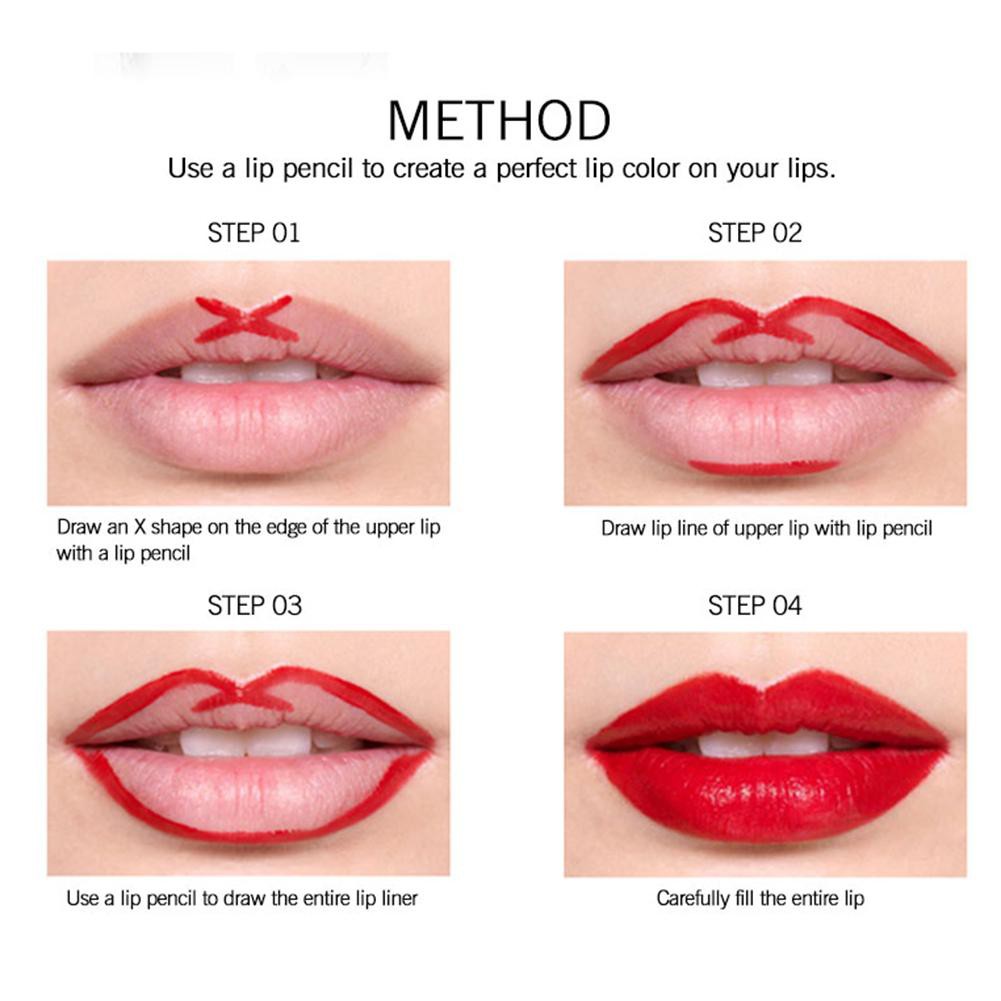 METHOD
Use a lip pencil to create a perfect lip color on your lips.

STEP 01

Draw an X shape on the edge of the upper lip with a lip pencil

STEP 02

Draw lip line of upper lip with lip pencil

STEP 03

Use a lip pencil to draw the entire lip liner

STEP 04

Carefully fill the entire lip