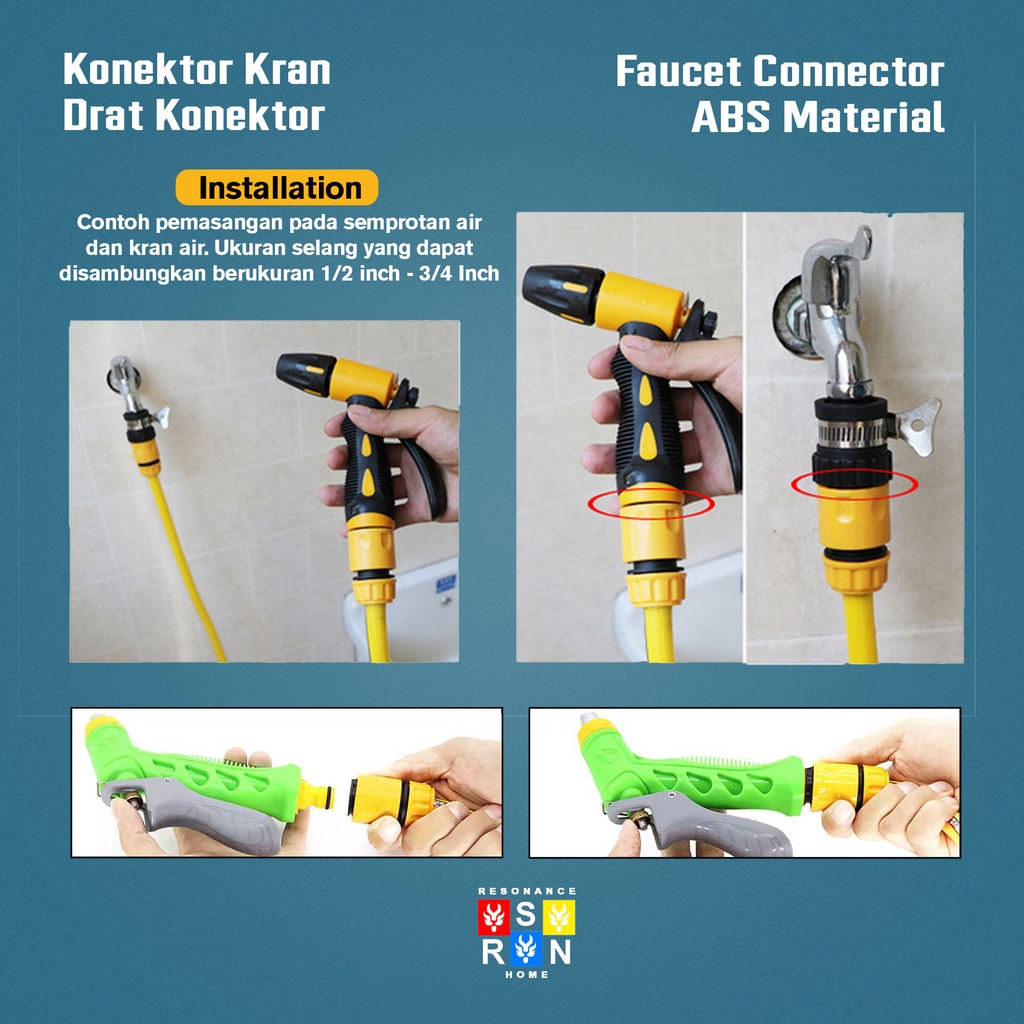 Konektor Kran
Drat Konektor

Faucet Connector
ABS Material

Installation

Contoh pemasangan pada semprotan air dan kran air. Ukuran selang yang dapat disambungkan berukuran 1/2 inch - 3/4 Inch

RESONANCE
S
R N
HOME