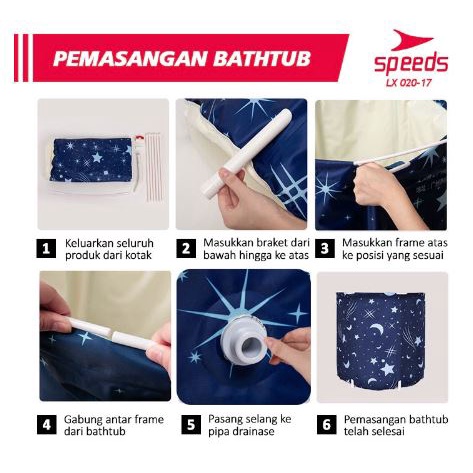 PEMASANGAN BATHTUB

speeds
LX 020-17

1 Keluarkan seluruh produk dari kotak

2 Masukkan braket dari bawah hingga ke atas

3 Masukkan frame atas ke posisi yang sesuai

4 Gabung antar frame dari bathtub

5 Pasang selang ke pipa drainase

6 Pemasangan bathtub telah selesai