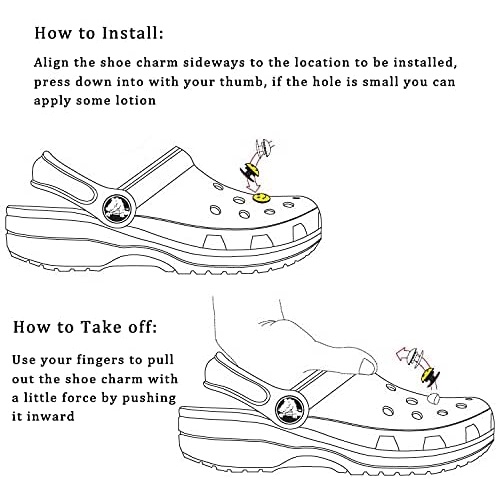 How to Install:

Align the shoe charm sideways to the location to be installed, press down into with your thumb, if the hole is small you can apply some lotion

How to Take off:

Use your fingers to pull out the shoe charm with a little force by pushing it inward