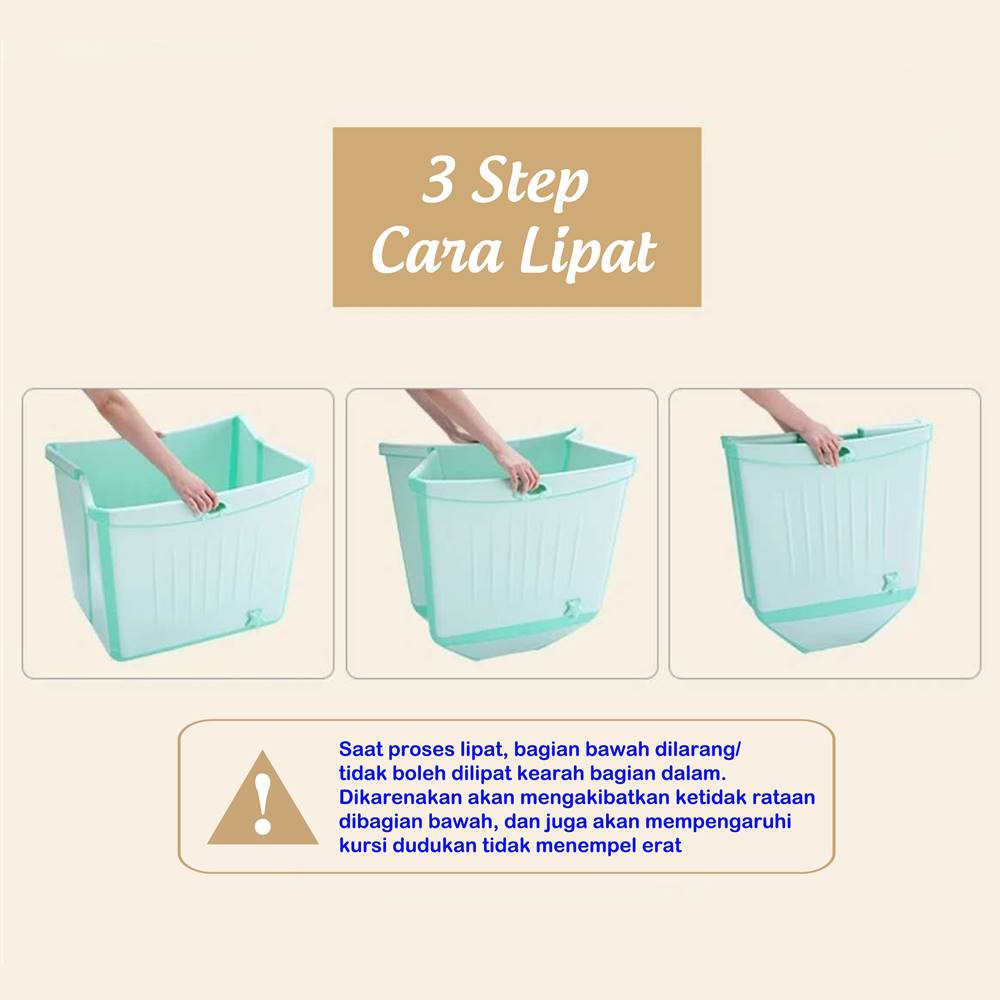 3 Step
Cara Lipat

!

Saat proses lipat, bagian bawah dilarang/ tidak boleh dilipat kearah bagian dalam. Dikarenakan akan mengakibatkan ketidak rataan dibagian bawah, dan juga akan mempengaruhi kursi dudukan tidak menempel erat