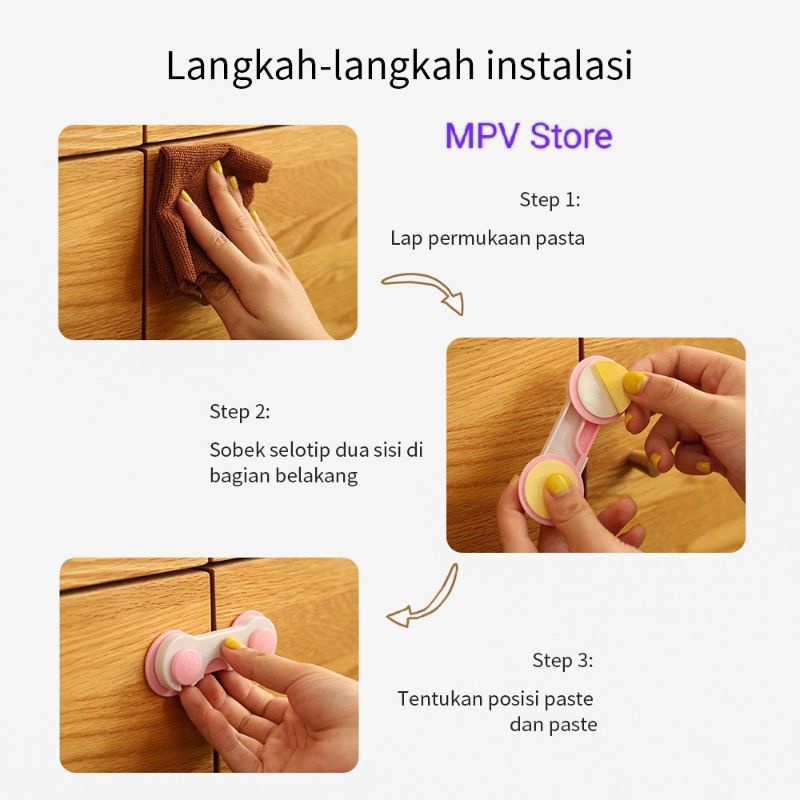 Langkah-langkah instalasi

MPV Store

Step 1:

Lap permukaan pasta

Step 2:

Sobek selotip dua sisi di bagian belakang

Step 3:

Tentukan posisi paste dan paste