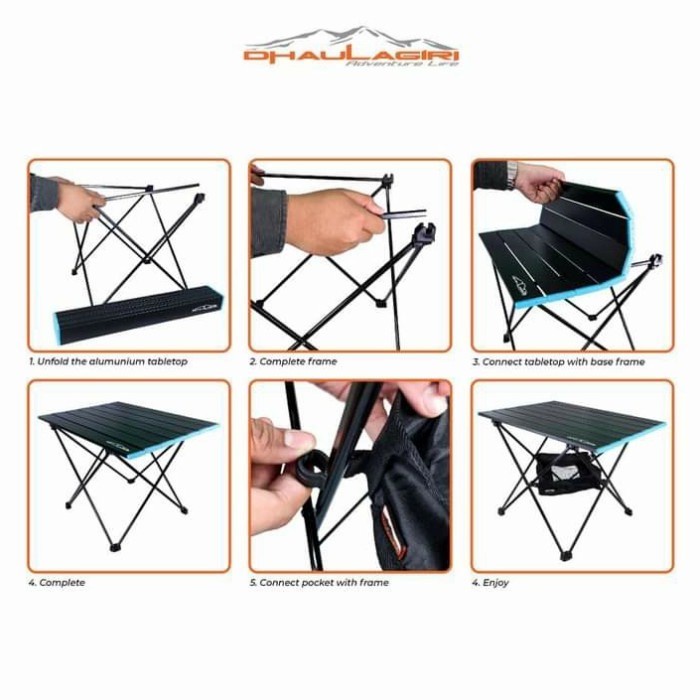 DHAULAGIRI
Adventure Life

1. Unfold the alumunium tabletop

2. Complete frame

3. Connect tabletop with base frame

4. Complete

5. Connect pocket with frame

4. Enjoy