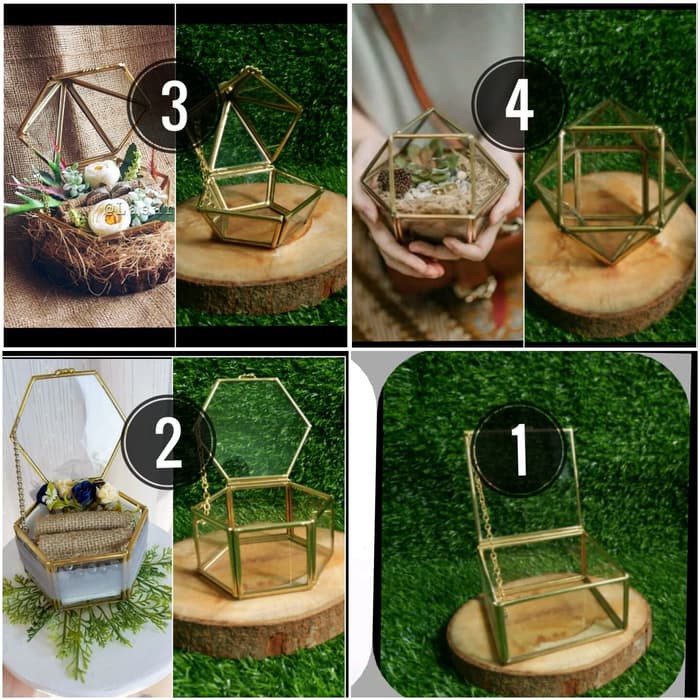 3

4

2

1