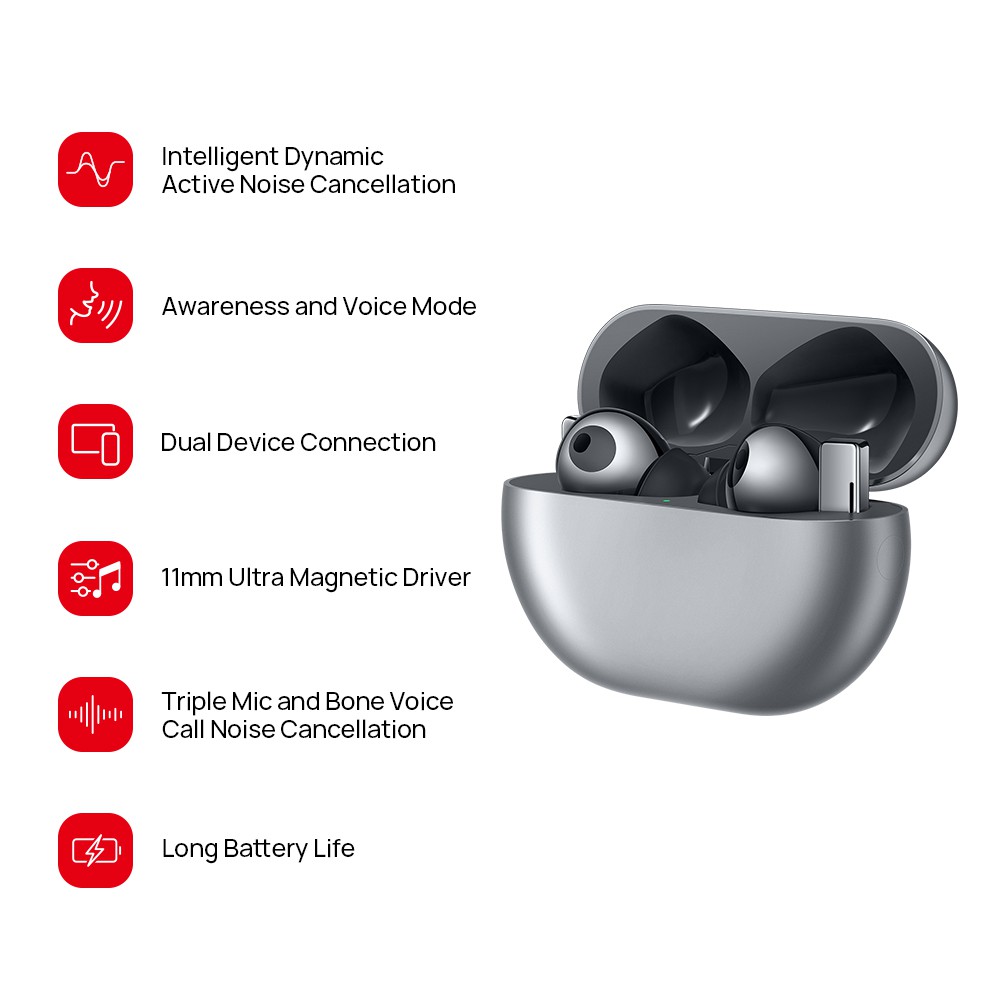 Intelligent Dynamic
Active Noise Cancellation

Awareness and Voice Mode

Dual Device Connection

11mm Ultra Magnetic Driver

Triple Mic and Bone Voice
Call Noise Cancellation

Long Battery Life