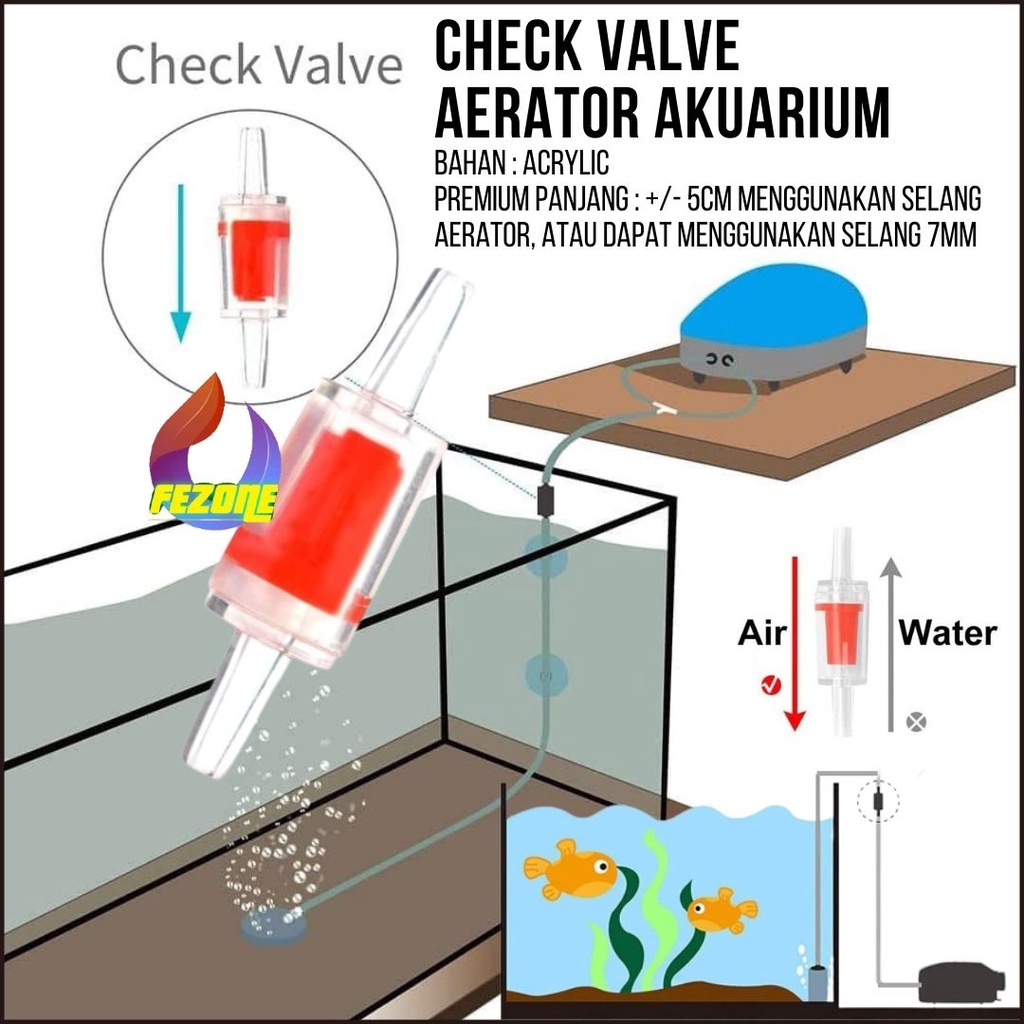 Check Valve

CHECK VALVE
AERATOR AKUARIUM

BAHAN : ACRYLIC
PREMIUM PANJANG : +/- 5CM MENGGUNAKAN SELANG AERATOR, ATAU DAPAT MENGGUNAKAN SELANG 7MM

FEZONE

Air

Water