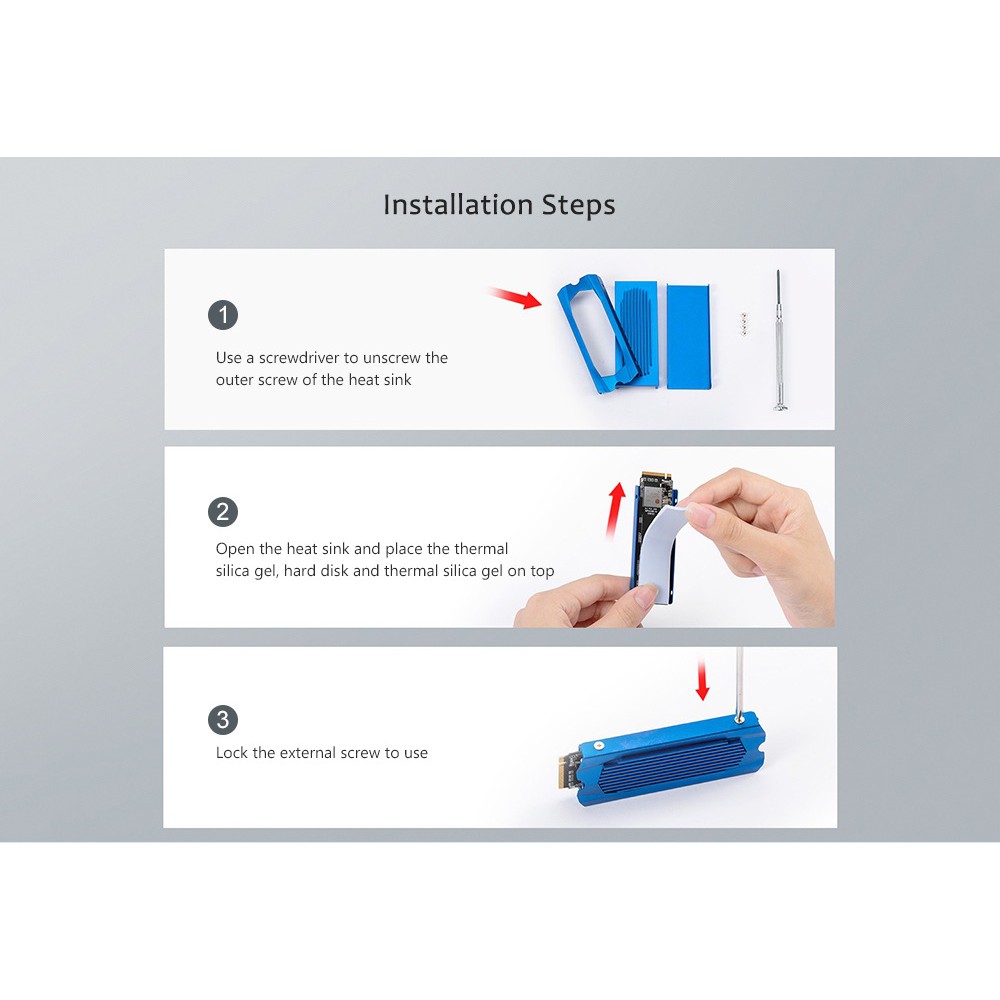 Installation Steps

1

Use a screwdriver to unscrew the outer screw of the heat sink

2

Open the heat sink and place the thermal silica gel, hard disk and thermal silica gel on top

3

Lock the external screw to use