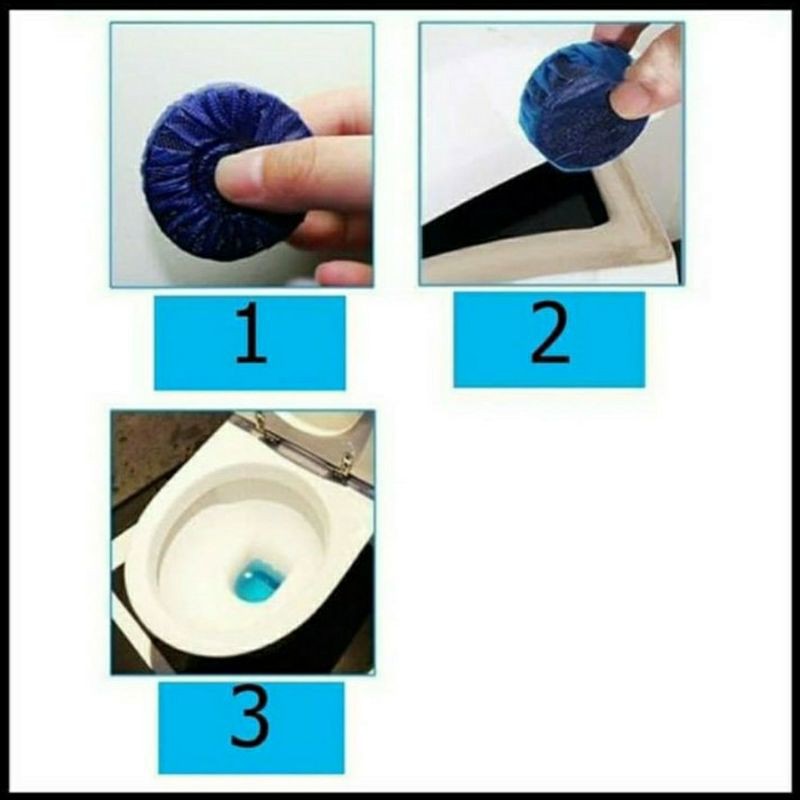 1

2

3