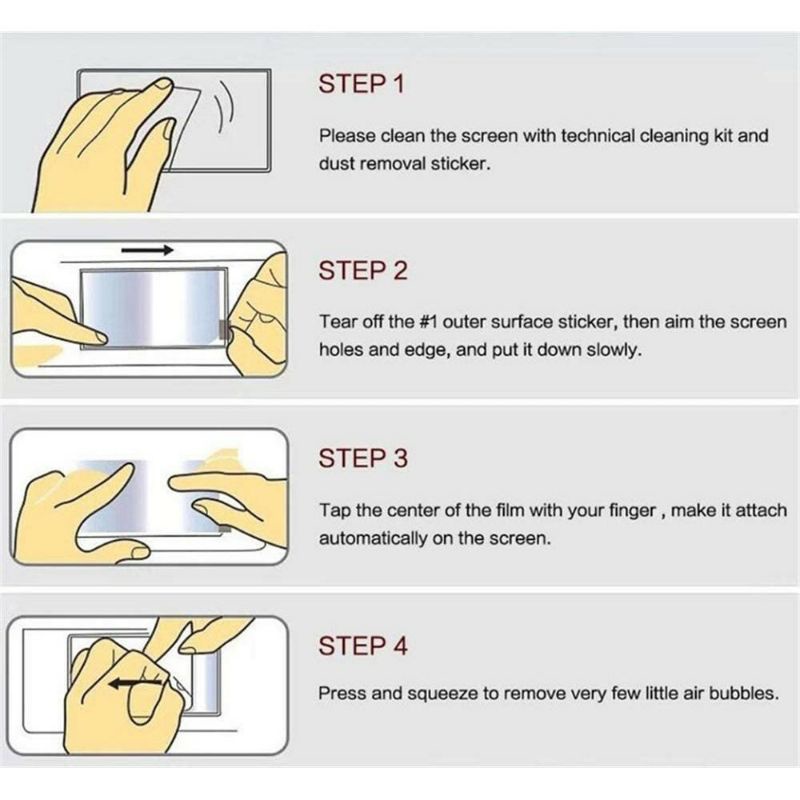 STEP 1

Please clean the screen with technical cleaning kit and dust removal sticker.

STEP 2

Tear off the #1 outer surface sticker, then aim the screen holes and edge, and put it down slowly.

STEP 3

Tap the center of the film with your finger , make it attach automatically on the screen.

STEP 4

Press and squeeze to remove very few little air bubbles.