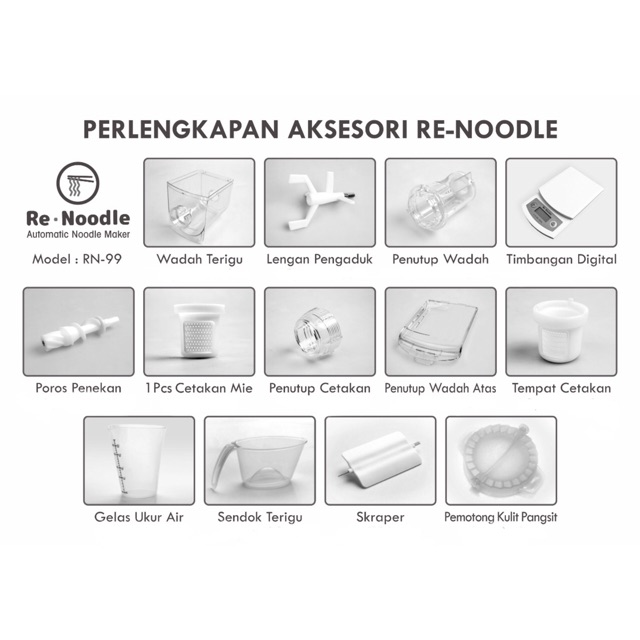 PERLENGKAPAN AKSESORI RE-NOODLE

Re · Noodle
Automatic Noodle Maker
Model : RN-99

Wadah Terigu

Lengan Pengaduk

Penutup Wadah

Timbangan Digital

Poros Penekan

1 Pcs Cetakan Mie

Penutup Cetakan

Penutup Wadah Atas

Tempat Cetakan

Gelas Ukur Air

Sendok Terigu

Skraper

Pemotong Kulit Pangsit