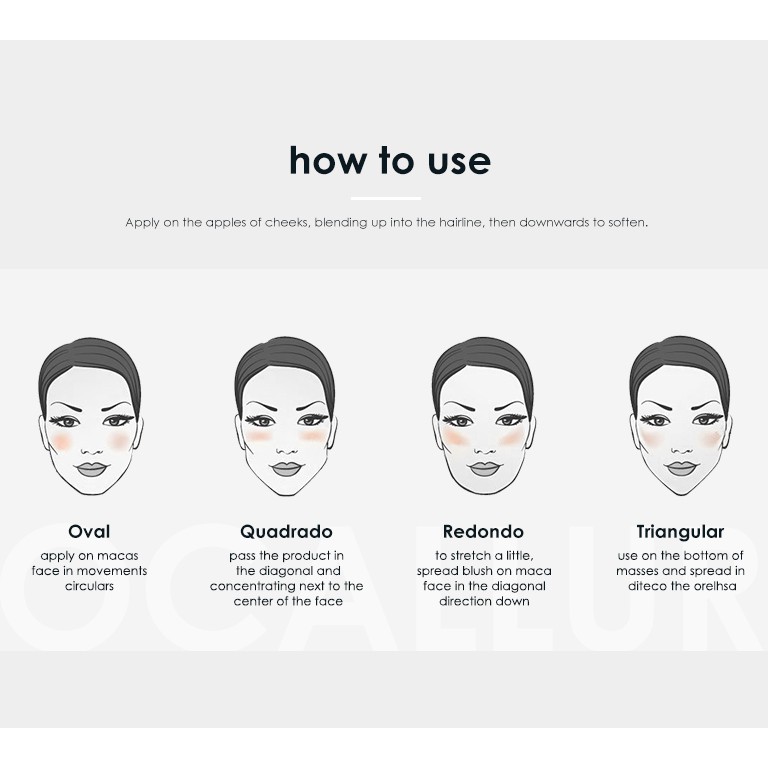 how to use

Apply on the apples of cheeks, blending up into the hairline, then downwards to soften.

Oval
apply on macas face in movements circulars

Quadrado
pass the product in the diagonal and concentrating next to the center of the face

Redondo
to stretch a little, spread blush on maca face in the diagonal direction down

Triangular
use on the bottom of masses and spread in diteco the orelhsa

OCALLUR