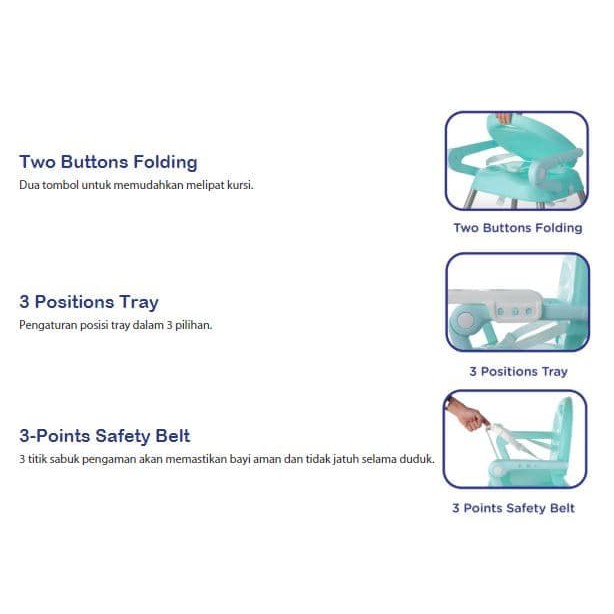 Two Buttons Folding
Dua tombol untuk memudahkan melipat kursi.

Two Buttons Folding

3 Positions Tray
Pengaturan posisi tray dalam 3 pilihan.

3 Positions Tray

3-Points Safety Belt
3 titik sabuk pengaman akan memastikan bayi aman dan tidak jatuh selama duduk.

3 Points Safety Belt