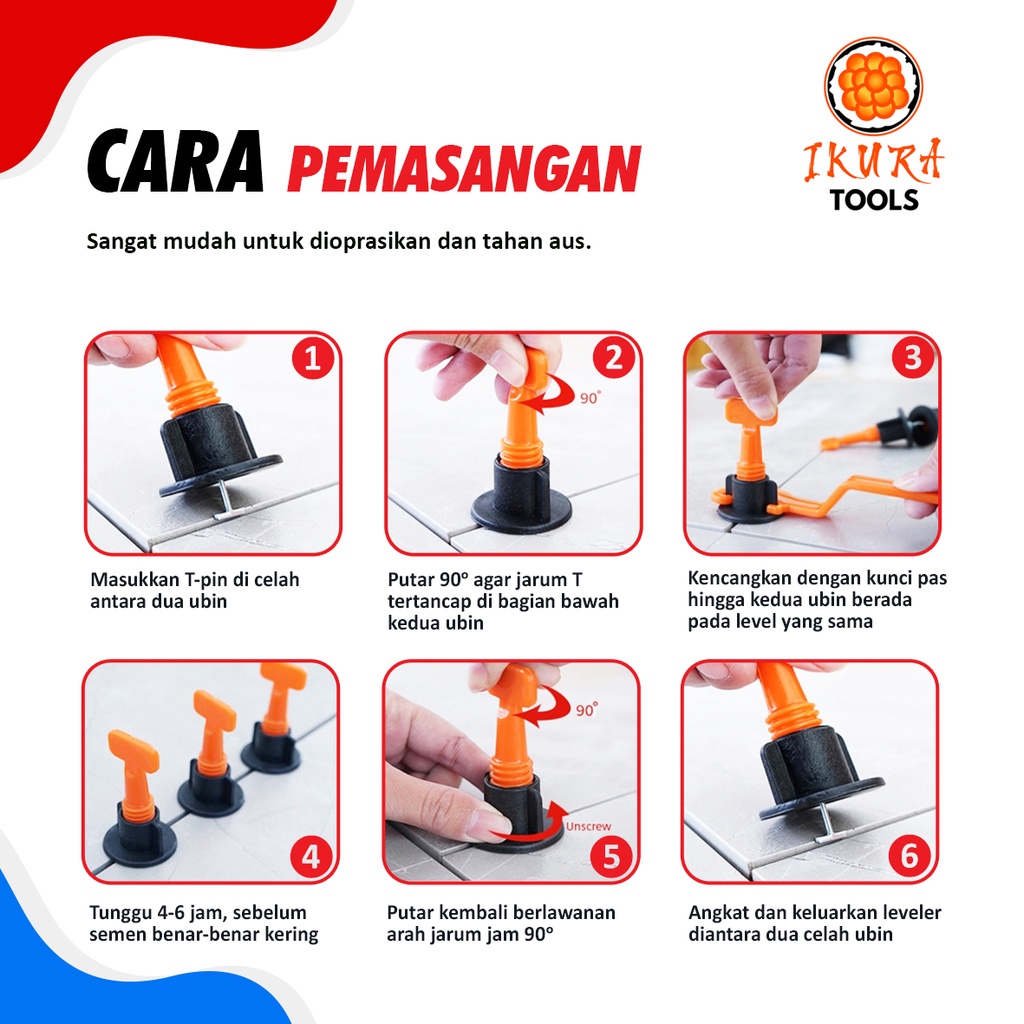 CARA PEMASANGAN

IKURA TOOLS

Sangat mudah untuk dioprasikan dan tahan aus.

1

Masukkan T-pin di celah antara dua ubin

2

90°

Putar 90° agar jarum T tertancap di bagian bawah kedua ubin

3

Kencangkan dengan kunci pas hingga kedua ubin berada pada level yang sama

4

Tunggu 4-6 jam, sebelum semen benar-benar kering

90°

Unscrew

5

Putar kembali berlawanan arah jarum jam 90°

6

Angkat dan keluarkan leveler diantara dua celah ubin