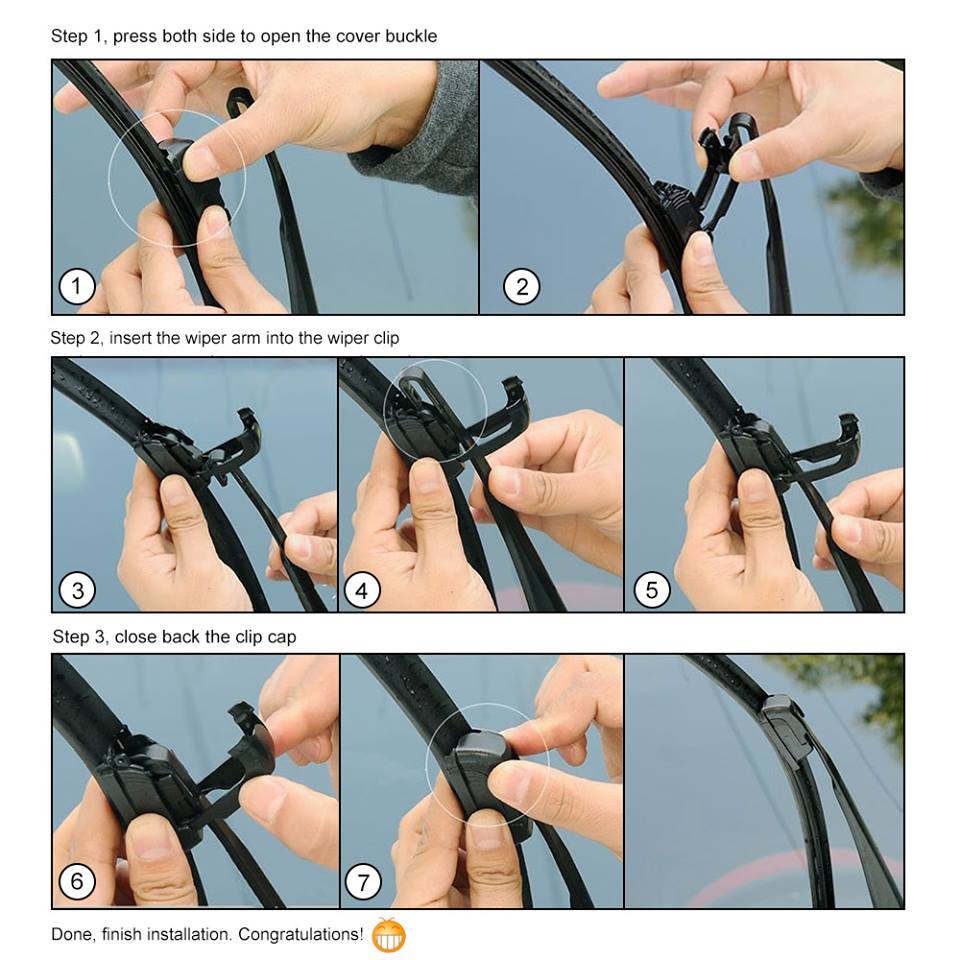 Step 1, press both side to open the cover buckle

1

2

Step 2, insert the wiper arm into the wiper clip

3

4

5

Step 3, close back the clip cap

6

7

Done, finish installation. Congratulations!