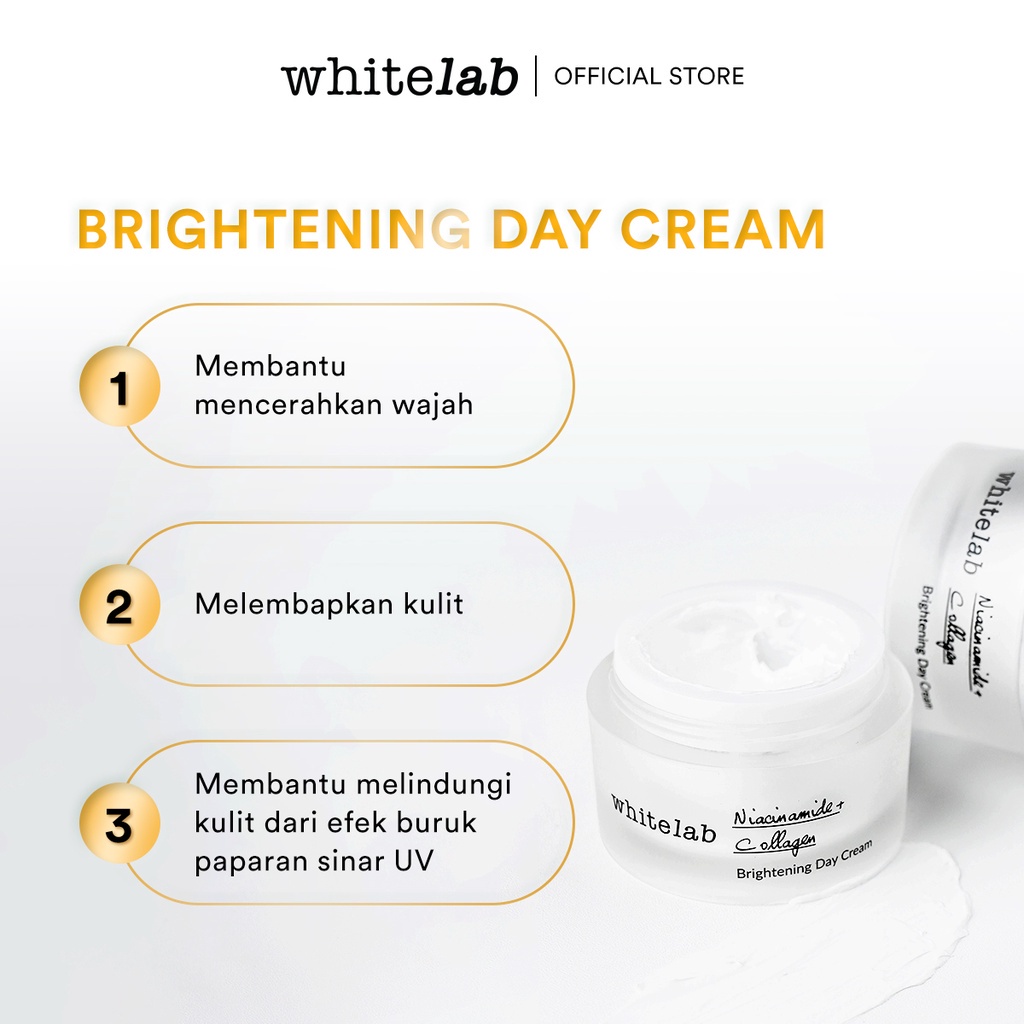 whitelab | OFFICIAL STORE

BRIGHTENING DAY CREAM

1 Membantu mencerahkan wajah

2 Melembapkan kulit

3 Membantu melindungi kulit dari efek buruk paparan sinar UV

whitelab Niacinamide + Collagen Brightening Day Cream

whitelab Niacinamide + Collagen Brightening Day Cream