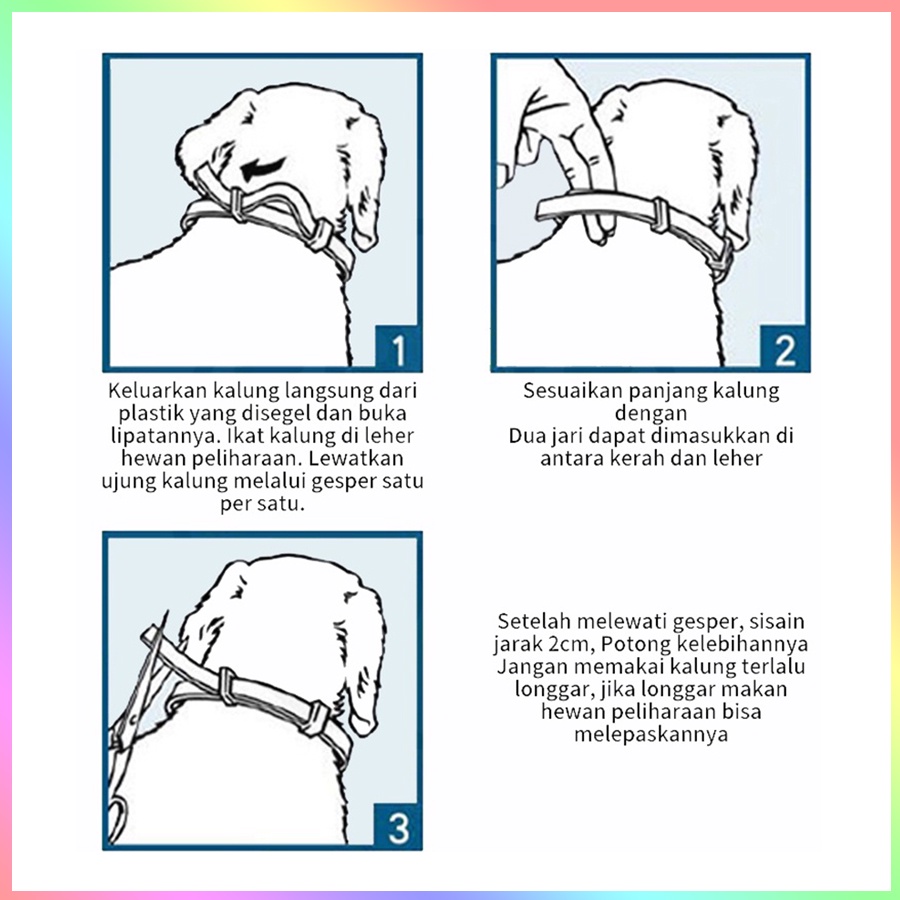 1

Keluarkan kalung langsung dari plastik yang disegel dan buka lipatannya. Ikat kalung di leher hewan peliharaan. Lewatkan ujung kalung melalui gesper satu per satu.

2

Sesuaikan panjang kalung dengan
Dua jari dapat dimasukkan di antara kerah dan leher

3

Setelah melewati gesper, sisain jarak 2cm, Potong kelebihannya
Jangan memakai kalung terlalu longgar, jika longgar makan hewan peliharaan bisa melepaskannya