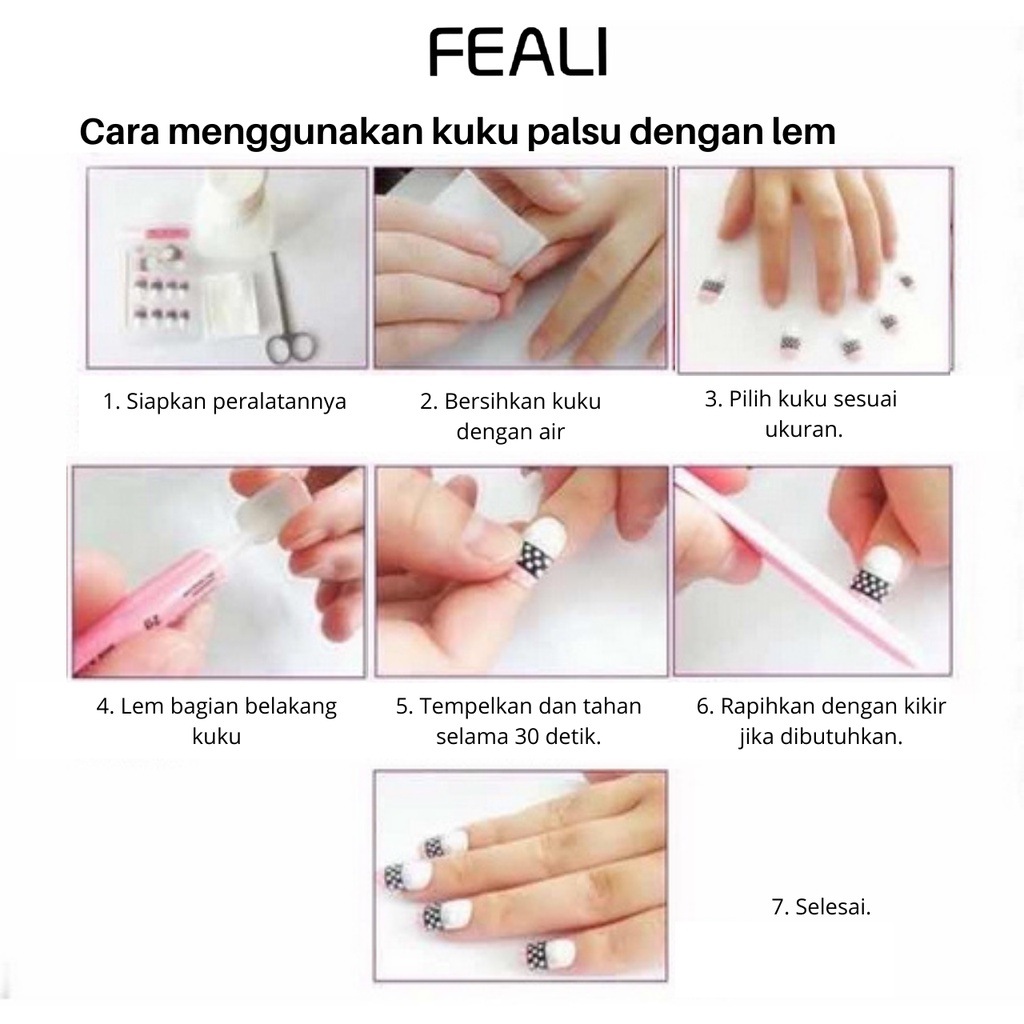 FEALI

Cara menggunakan kuku palsu dengan lem

1. Siapkan peralatannya

2. Bersihkan kuku dengan air

3. Pilih kuku sesuai ukuran.

4. Lem bagian belakang kuku

5. Tempelkan dan tahan selama 30 detik.

6. Rapihkan dengan kikir jika dibutuhkan.

7. Selesai.