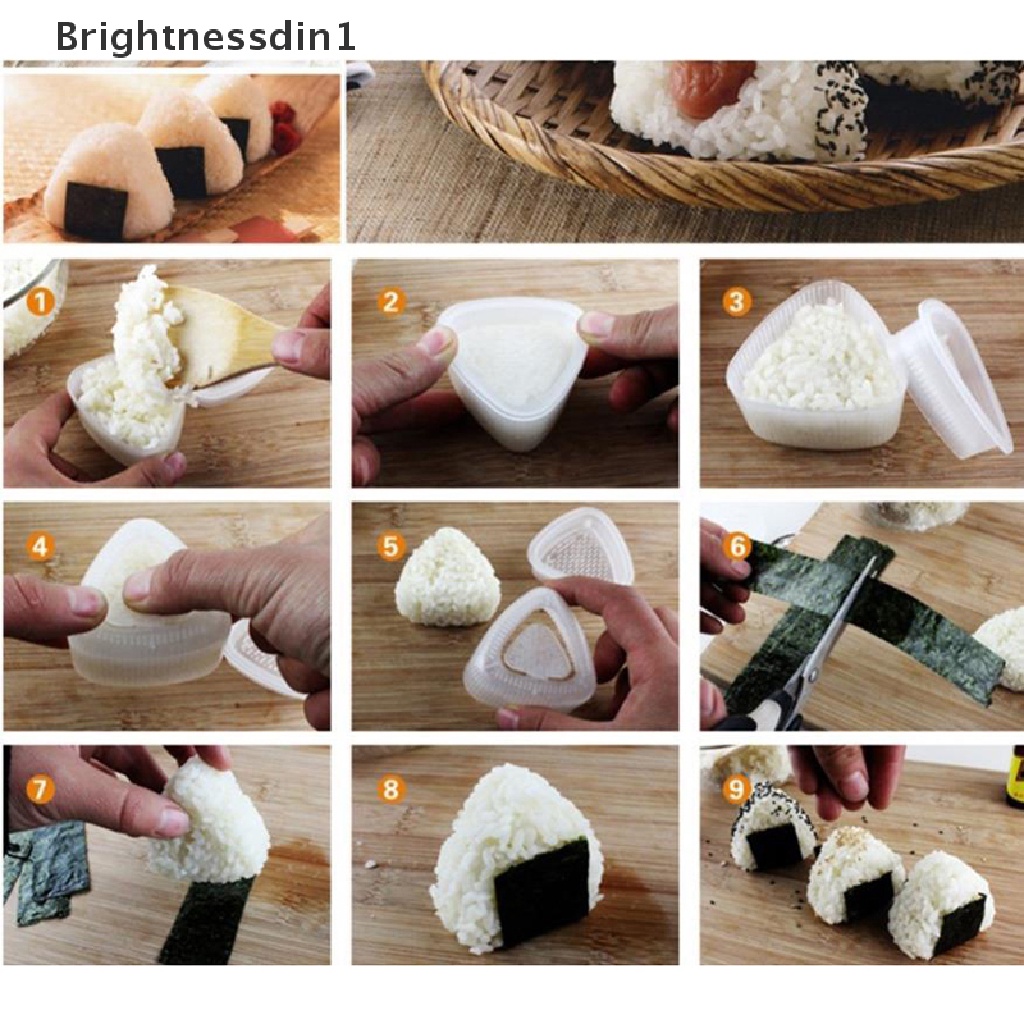 Brightnessdin1

1

2

3

4

5

6

7

8

9