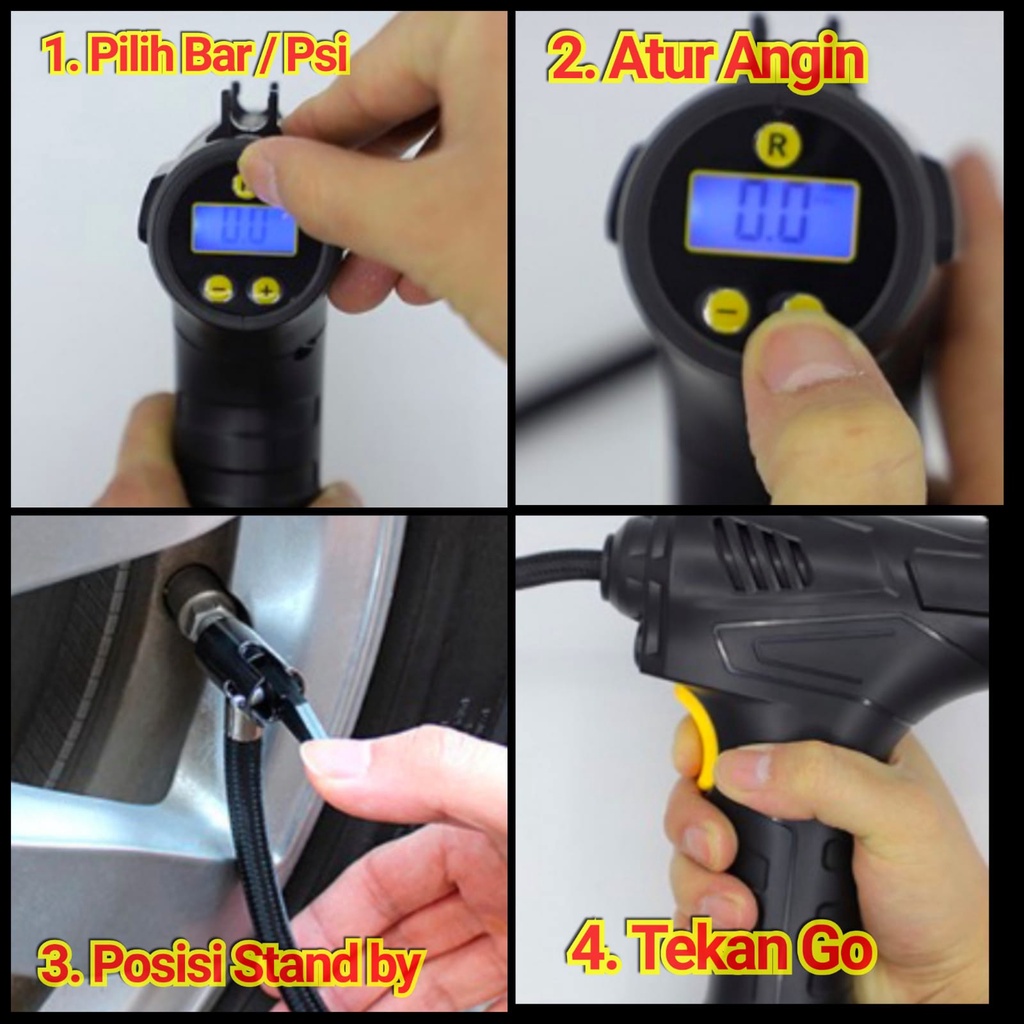 1. Pilih Bar / Psi

0.0

2. Atur Angin

R

0.0

3. Posisi Stand by

4. Tekan Go