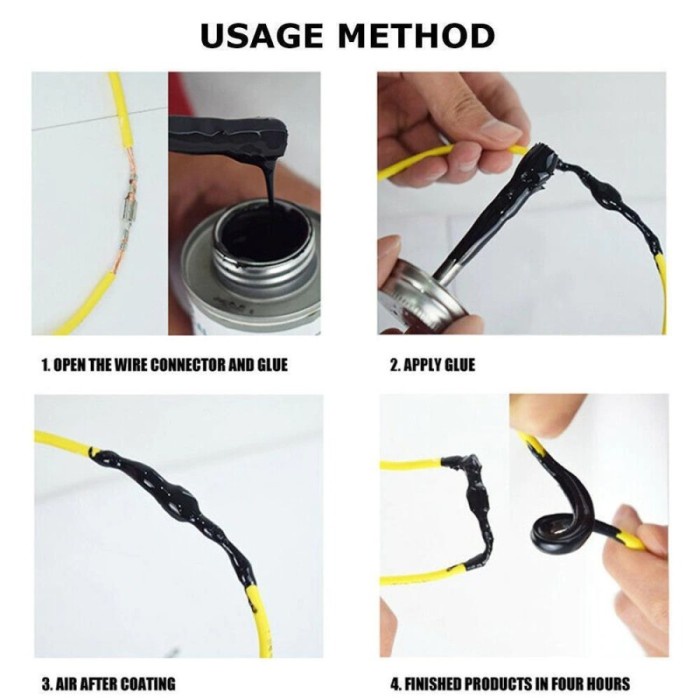 USAGE METHOD

1. OPEN THE WIRE CONNECTOR AND GLUE

2. APPLY GLUE

3. AIR AFTER COATING

4. FINISHED PRODUCTS IN FOUR HOURS