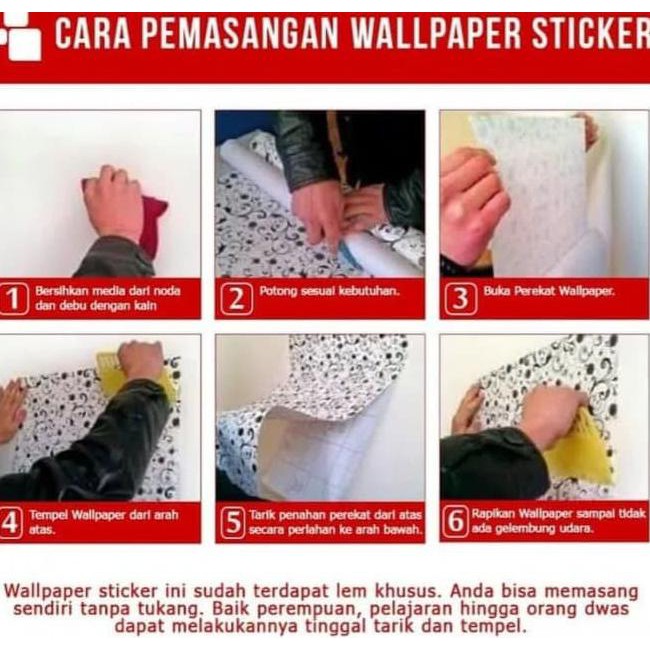 CARA PEMASANGAN WALLPAPER STICKER

1 Bersihkan media dari noda dan debu dengan kain

2 Potong sesuai kebutuhan.

3 Buka Perekat Wallpaper.

4 Tempel Wallpaper dari arah atas.

5 Tarik penahan perekat dari atas secara perlahan ke arah bawah.

6 Rapikan Wallpaper sampai tidak ada gelembung udara.

Wallpaper sticker ini sudah terdapat lem khusus. Anda bisa memasang sendiri tanpa tukang. Baik perempuan, pelajaran hingga orang dwas dapat melakukannya tinggal tarik dan tempel.