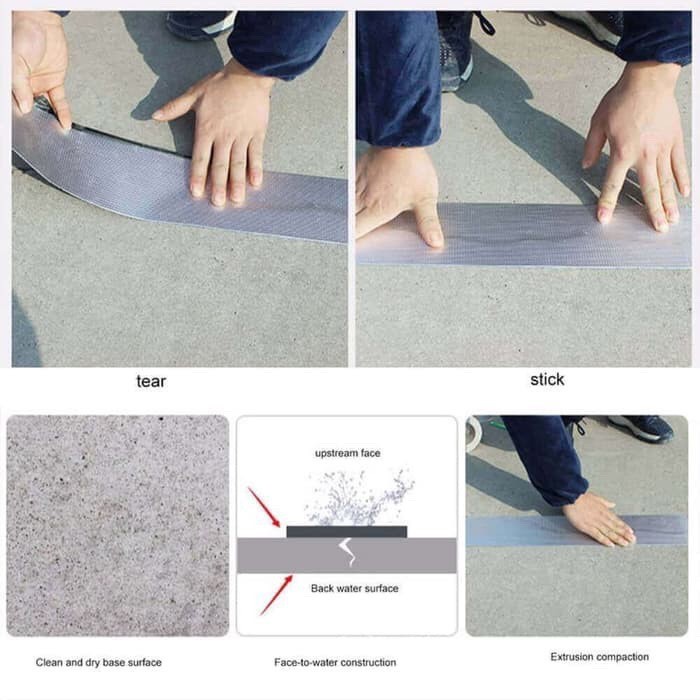 tear

stick

upstream face

Back water surface

Clean and dry base surface

Face-to-water construction

Extrusion compaction