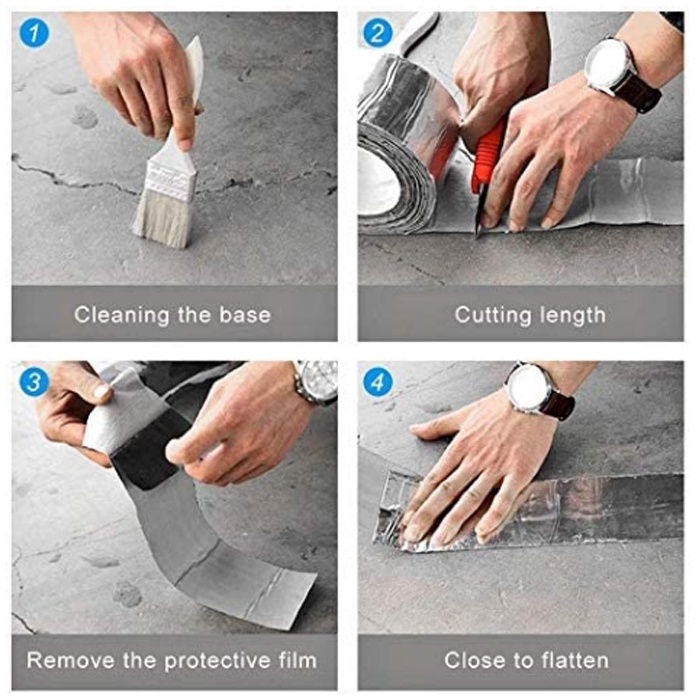 1
Cleaning the base

2
Cutting length

3
Remove the protective film

4
Close to flatten