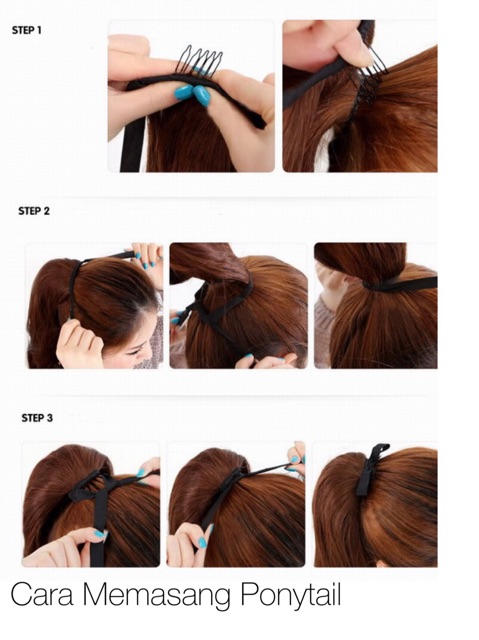 STEP 1

STEP 2

STEP 3

Cara Memasang Ponytail