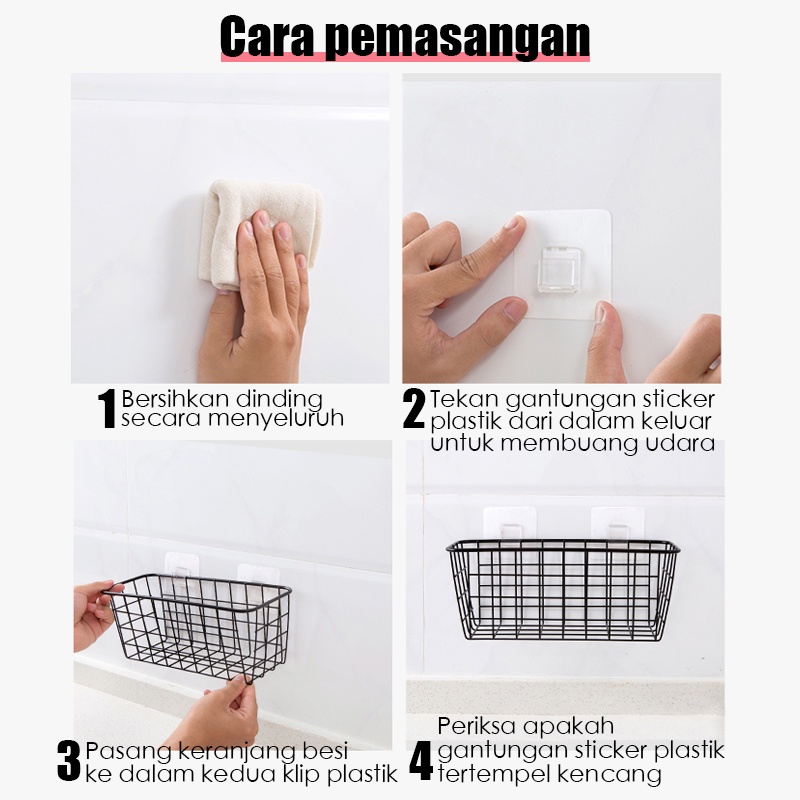 Cara pemasangan

1 Bersihkan dinding secara menyeluruh

2 Tekan gantungan sticker plastik dari dalam keluar untuk membuang udara

3 Pasang keranjang besi ke dalam kedua klip plastik

4 Periksa apakah gantungan sticker plastik tertempel kencang