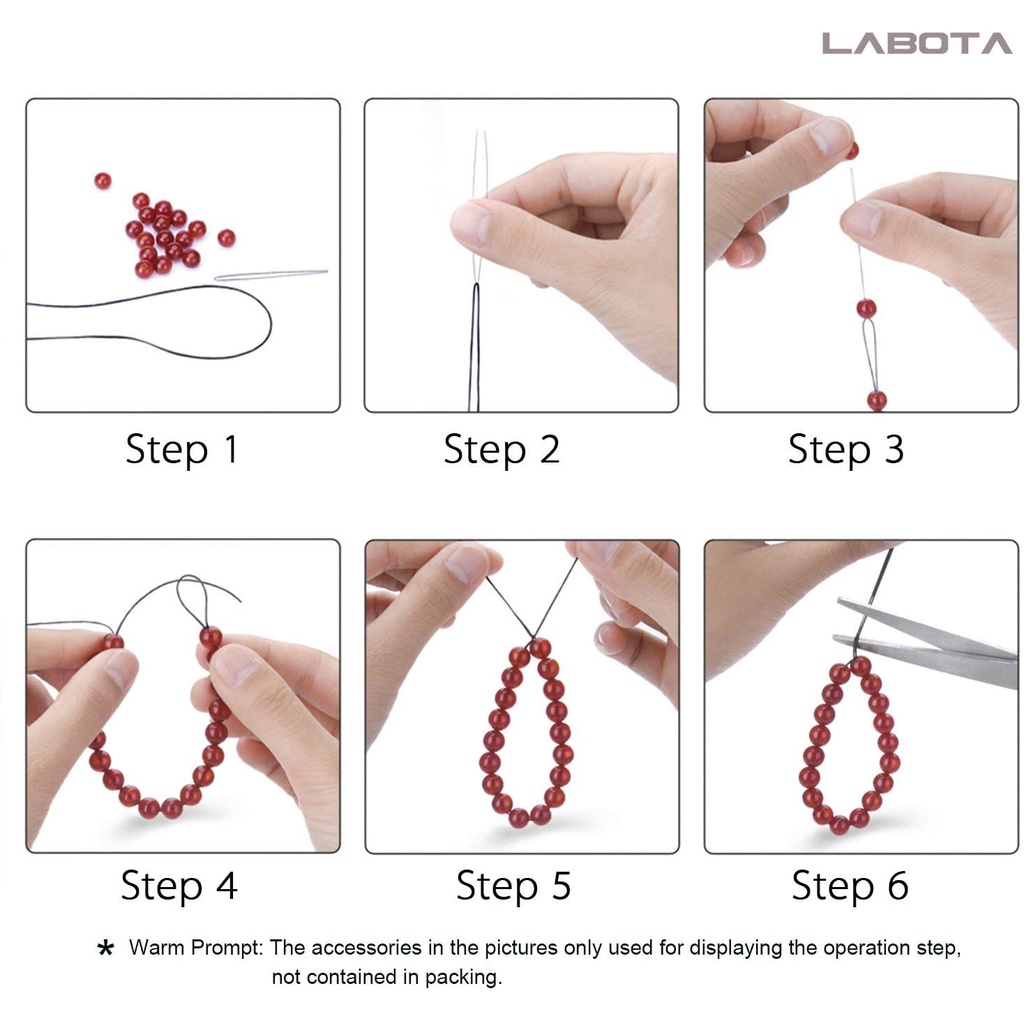 LABOTA

Step 1

Step 2

Step 3

Step 4

Step 5

Step 6

* Warm Prompt: The accessories in the pictures only used for displaying the operation step, not contained in packing.