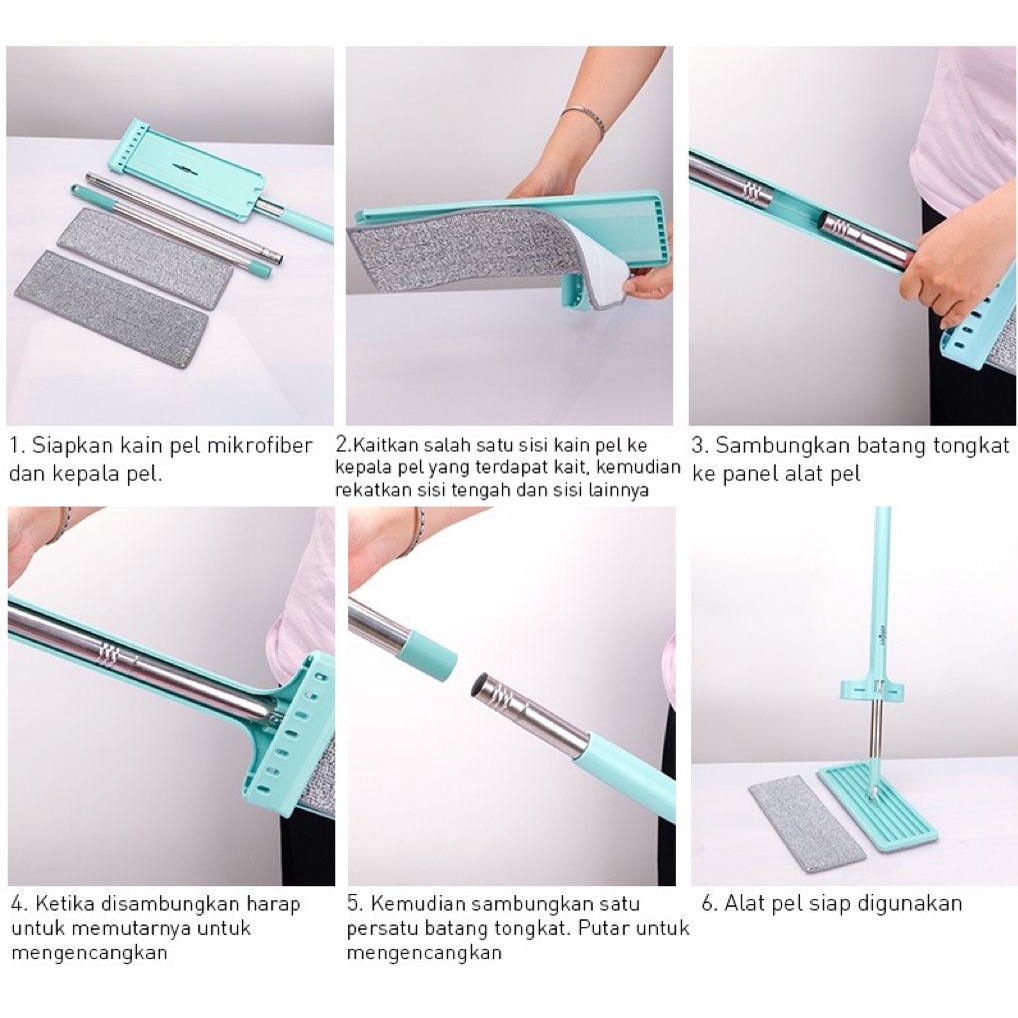 1. Siapkan kain pel mikrofiber dan kepala pel.

2.Kaitkan salah satu sisi kain pel ke kepala pel yang terdapat kait, kemudian rekatkan sisi tengah dan sisi lainnya

3. Sambungkan batang tongkat ke panel alat pel

4. Ketika disambungkan harap untuk memutarnya untuk mengencangkan

5. Kemudian sambungkan satu persatu batang tongkat. Putar untuk mengencangkan

6. Alat pel siap digunakan