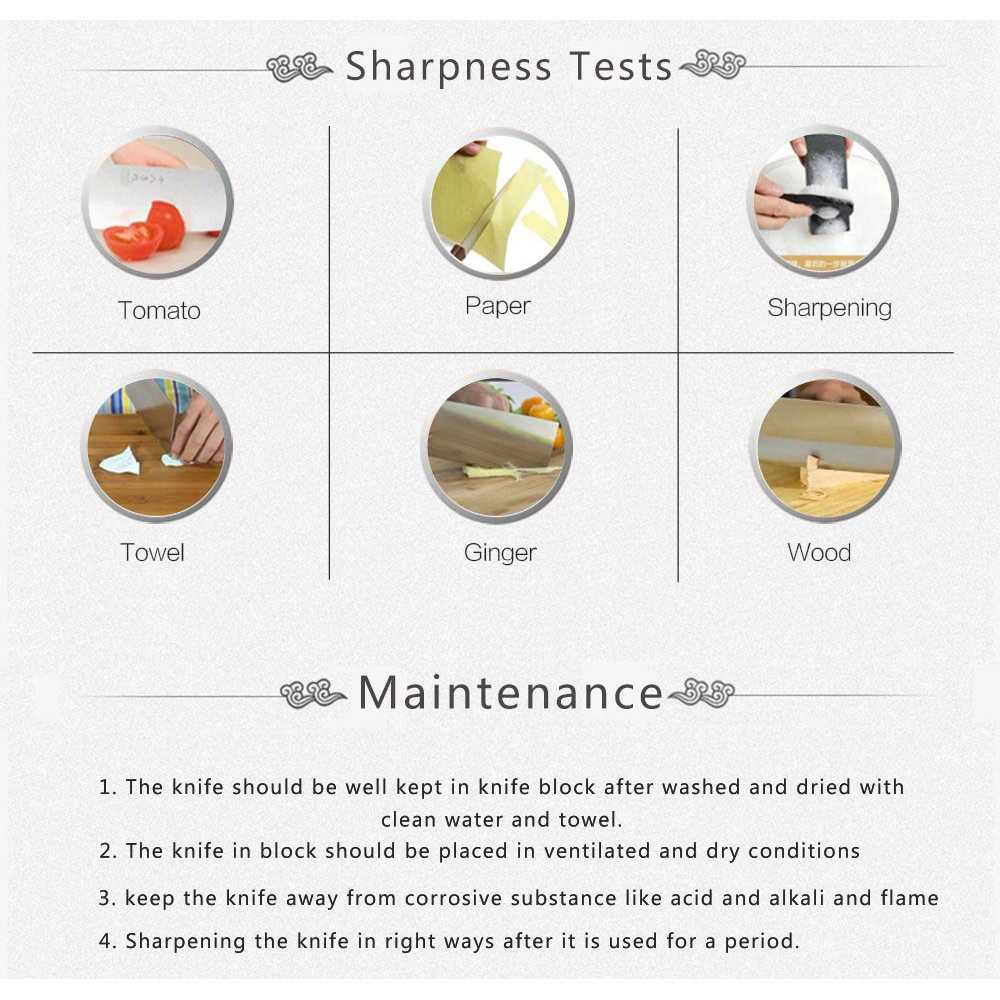 Sharpness Tests

Tomato

Paper

Sharpening

Towel

Ginger

Wood

Maintenance

1. The knife should be well kept in knife block after washed and dried with clean water and towel.
2. The knife in block should be placed in ventilated and dry conditions
3. keep the knife away from corrosive substance like acid and alkali and flame
4. Sharpening the knife in right ways after it is used for a period.