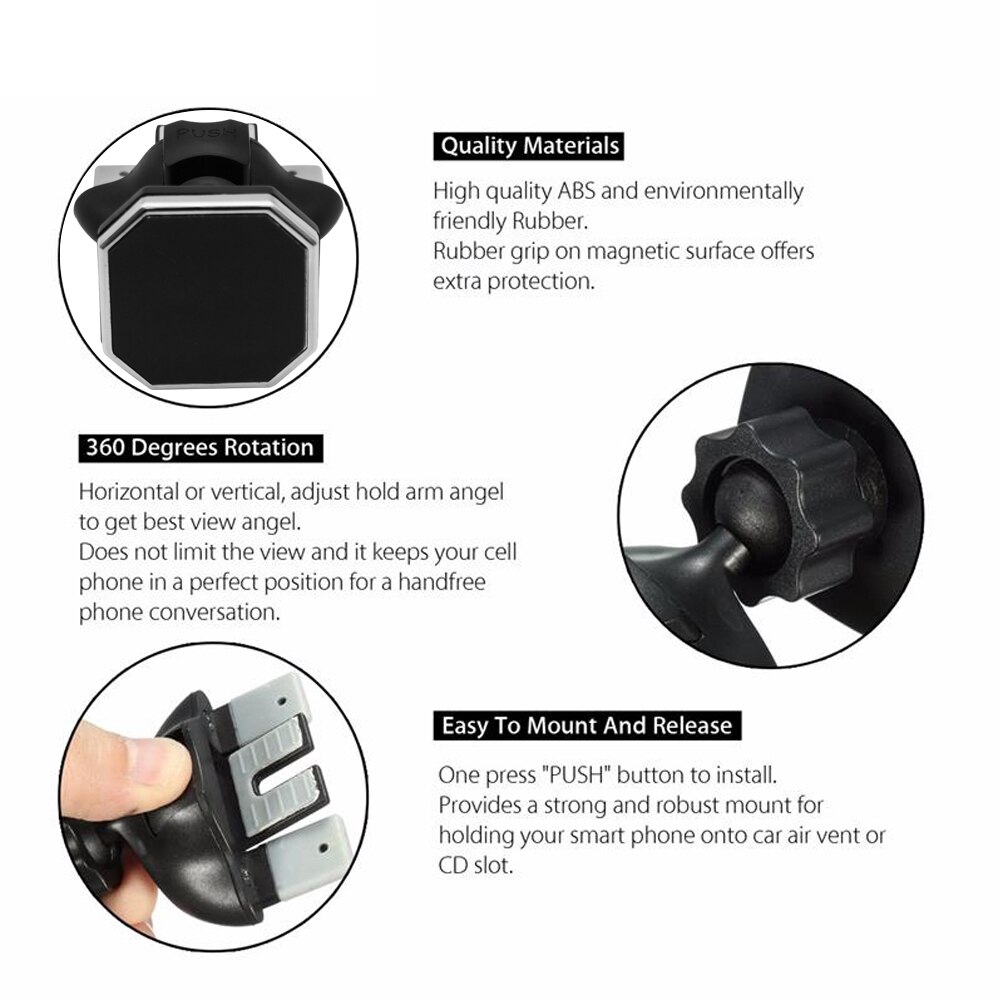 PUSH

Quality Materials

High quality ABS and environmentally friendly Rubber.
Rubber grip on magnetic surface offers extra protection.

360 Degrees Rotation

Horizontal or vertical, adjust hold arm angel to get best view angel.
Does not limit the view and it keeps your cell phone in a perfect position for a handfree phone conversation.

Easy To Mount And Release

One press "PUSH" button to install.
Provides a strong and robust mount for holding your smart phone onto car air vent or CD slot.