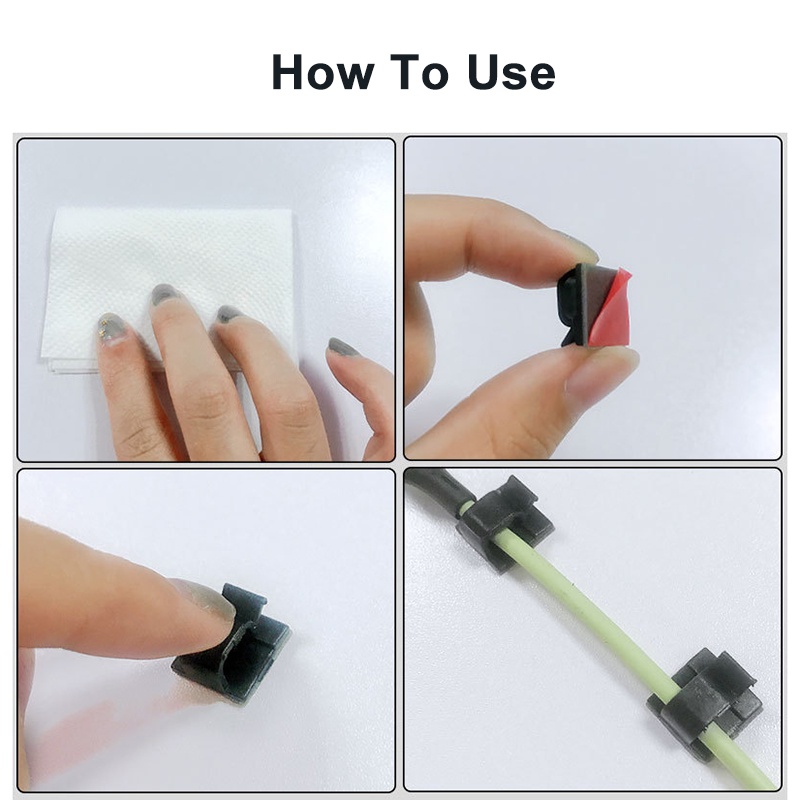 How To Use