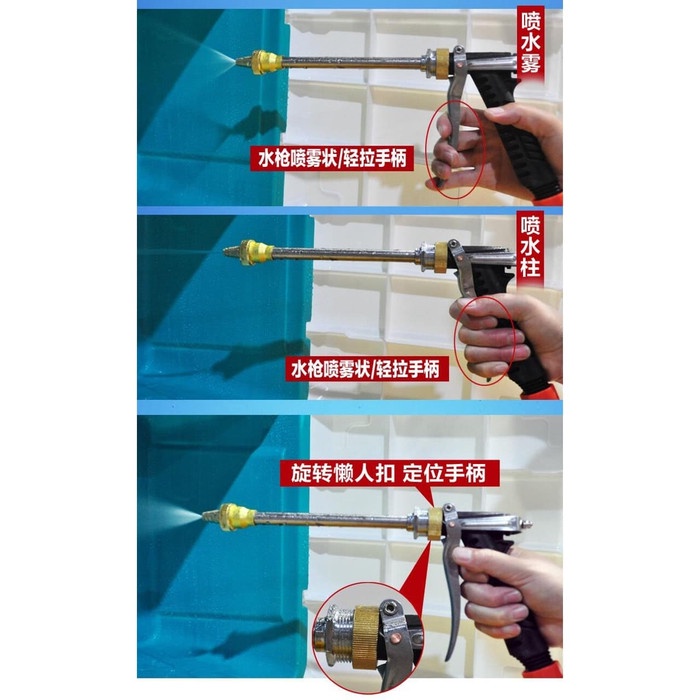 喷水雾

水枪喷雾状/轻拉手柄

喷水柱

水枪喷雾状/轻拉手柄

旋转懒人扣 定位手柄